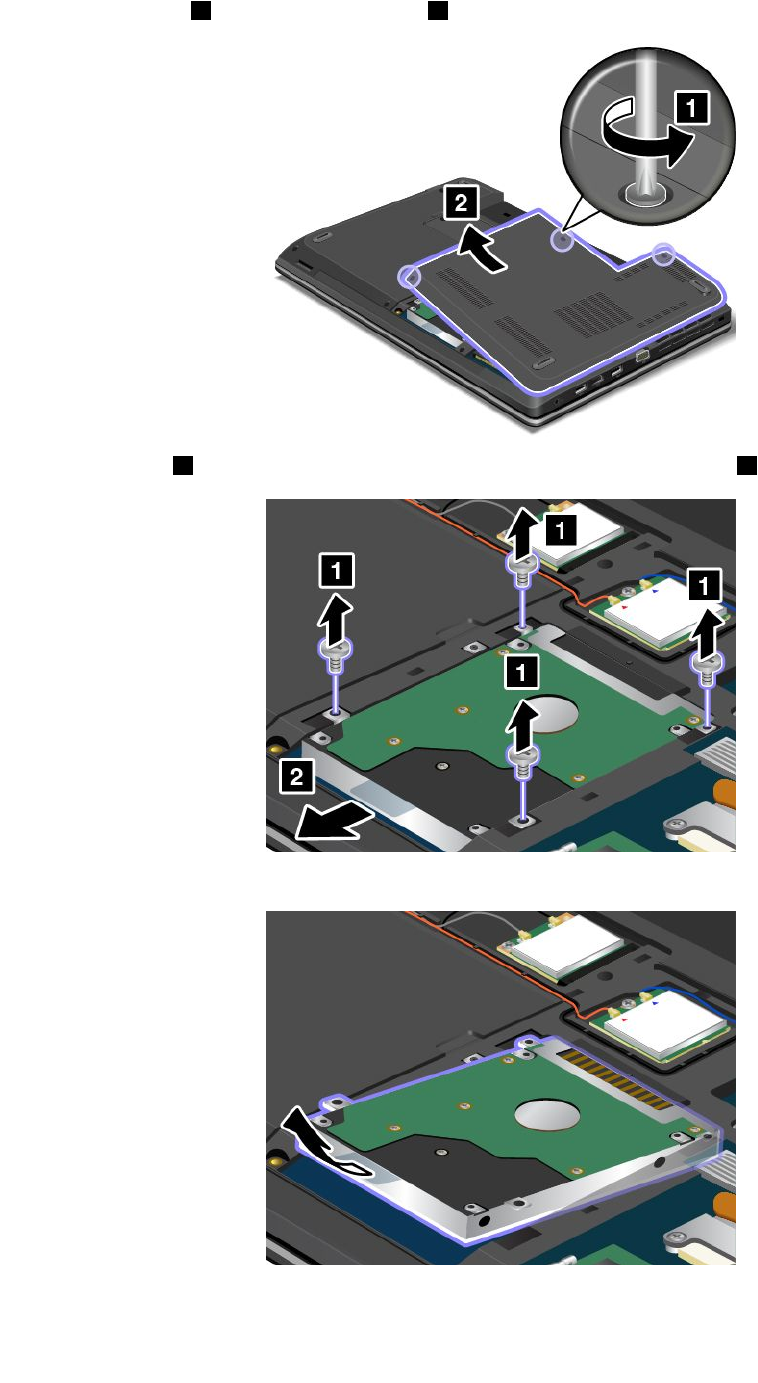 1

2

1

1

1

1

2