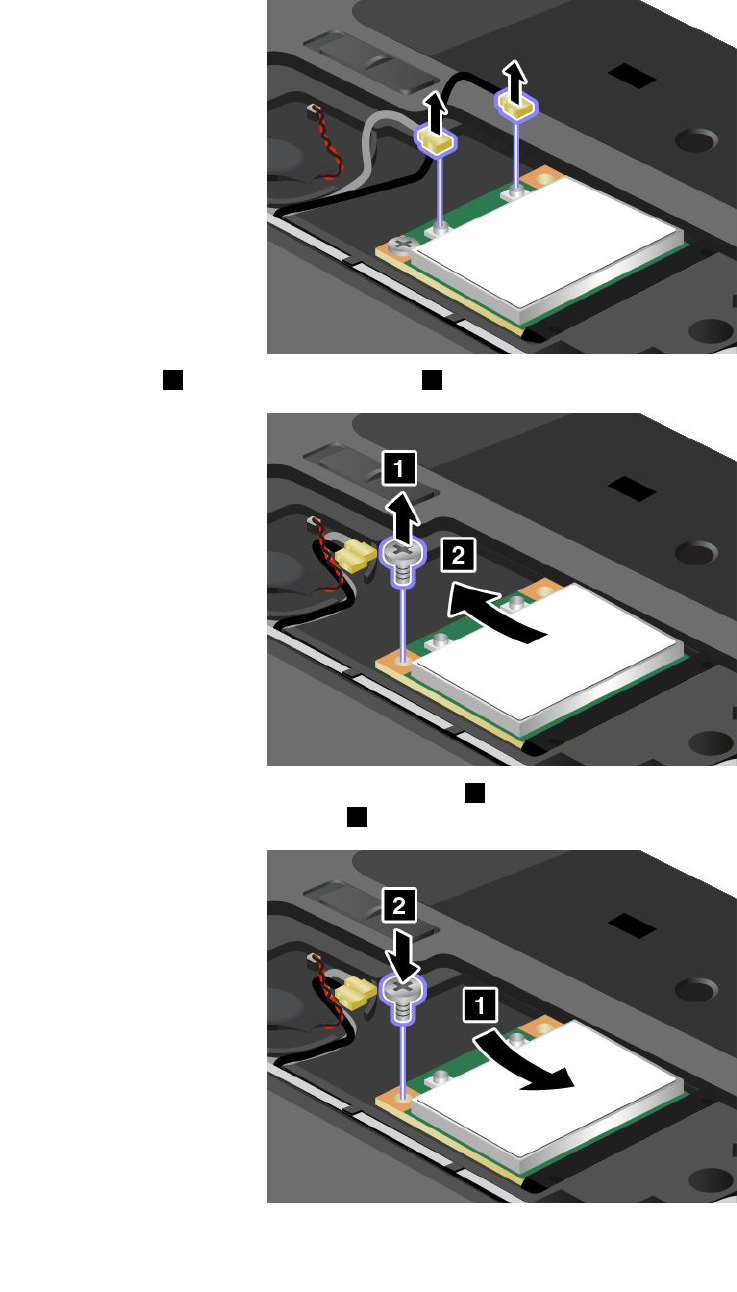 1

2

2

1