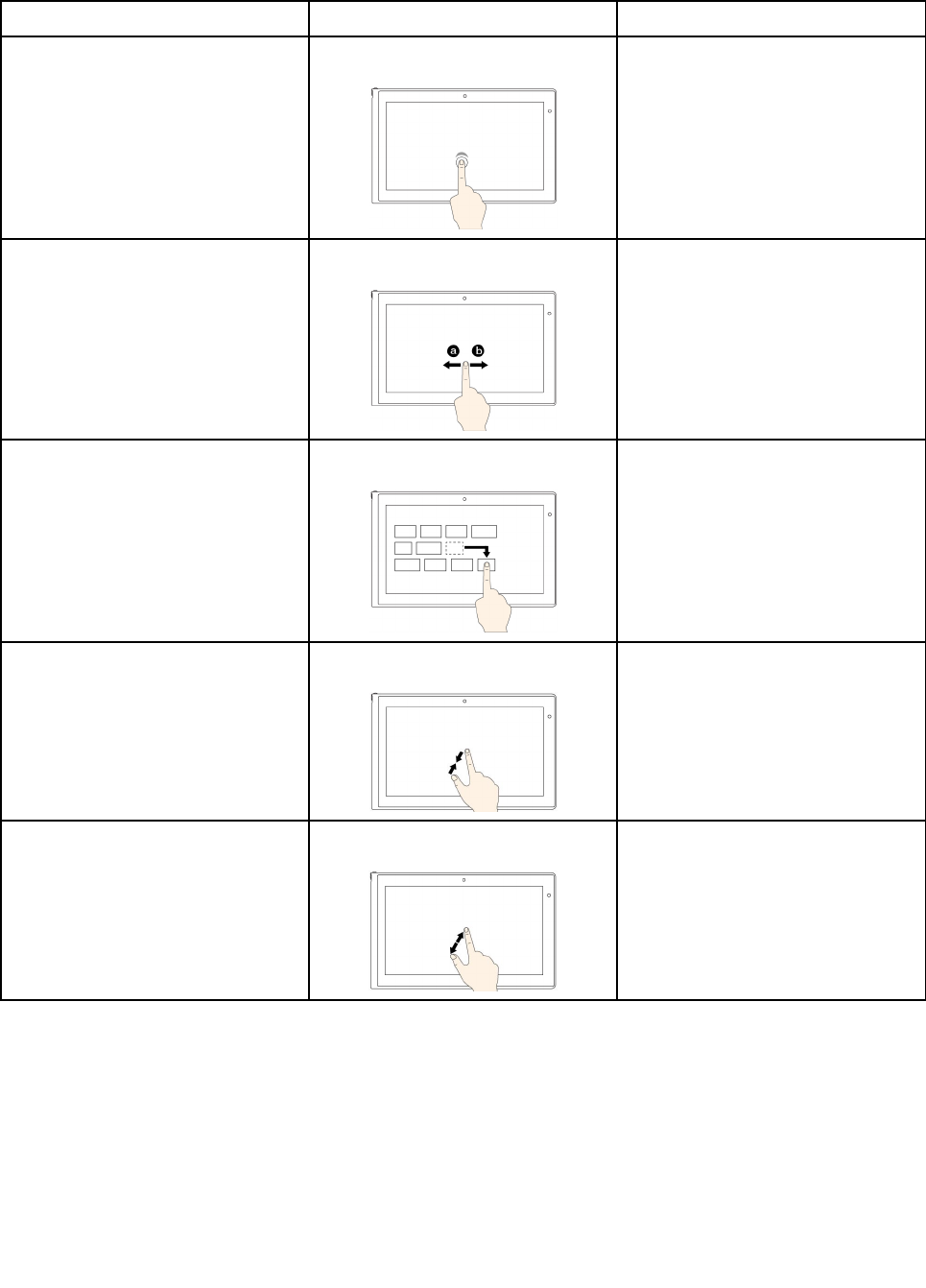 a

b