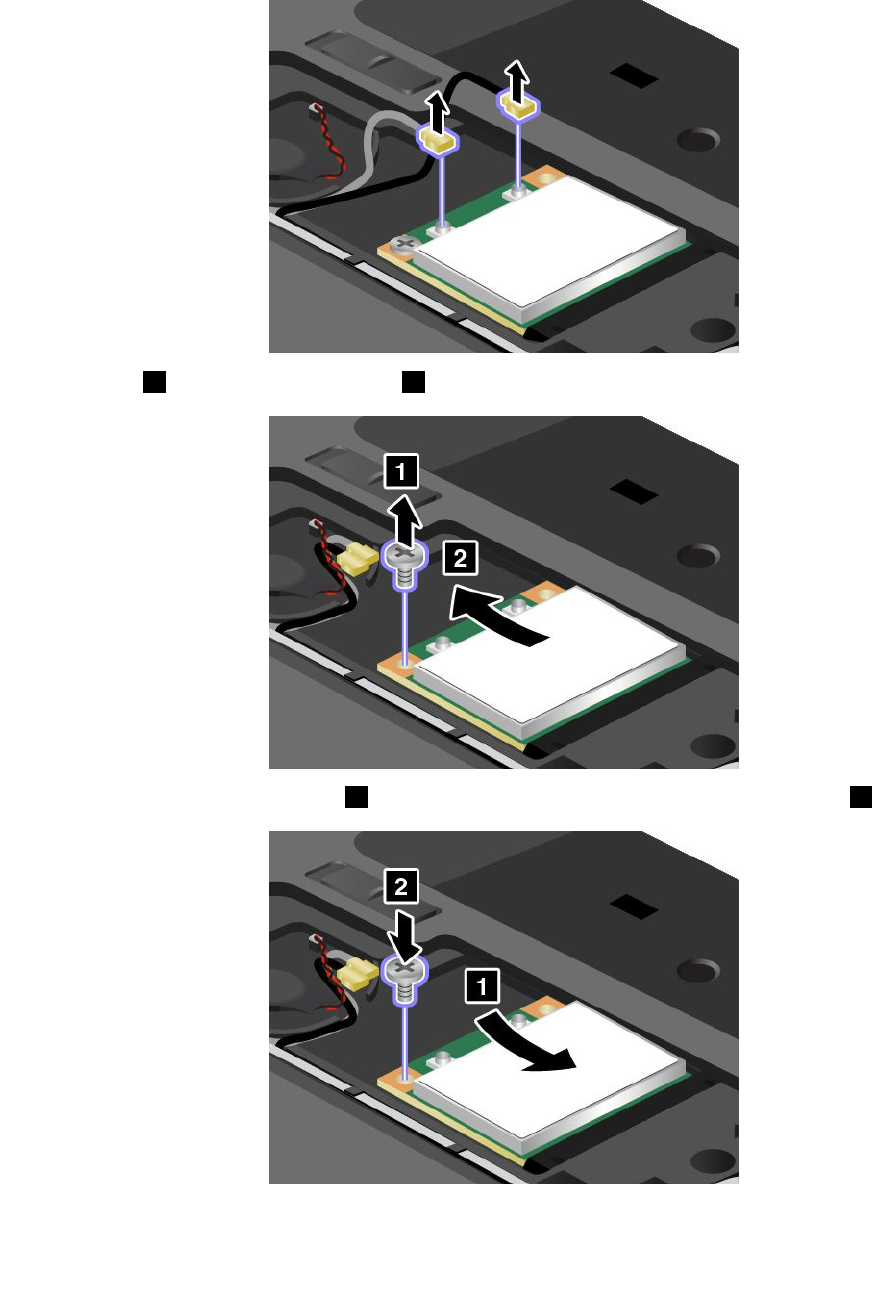 1
2

2
1