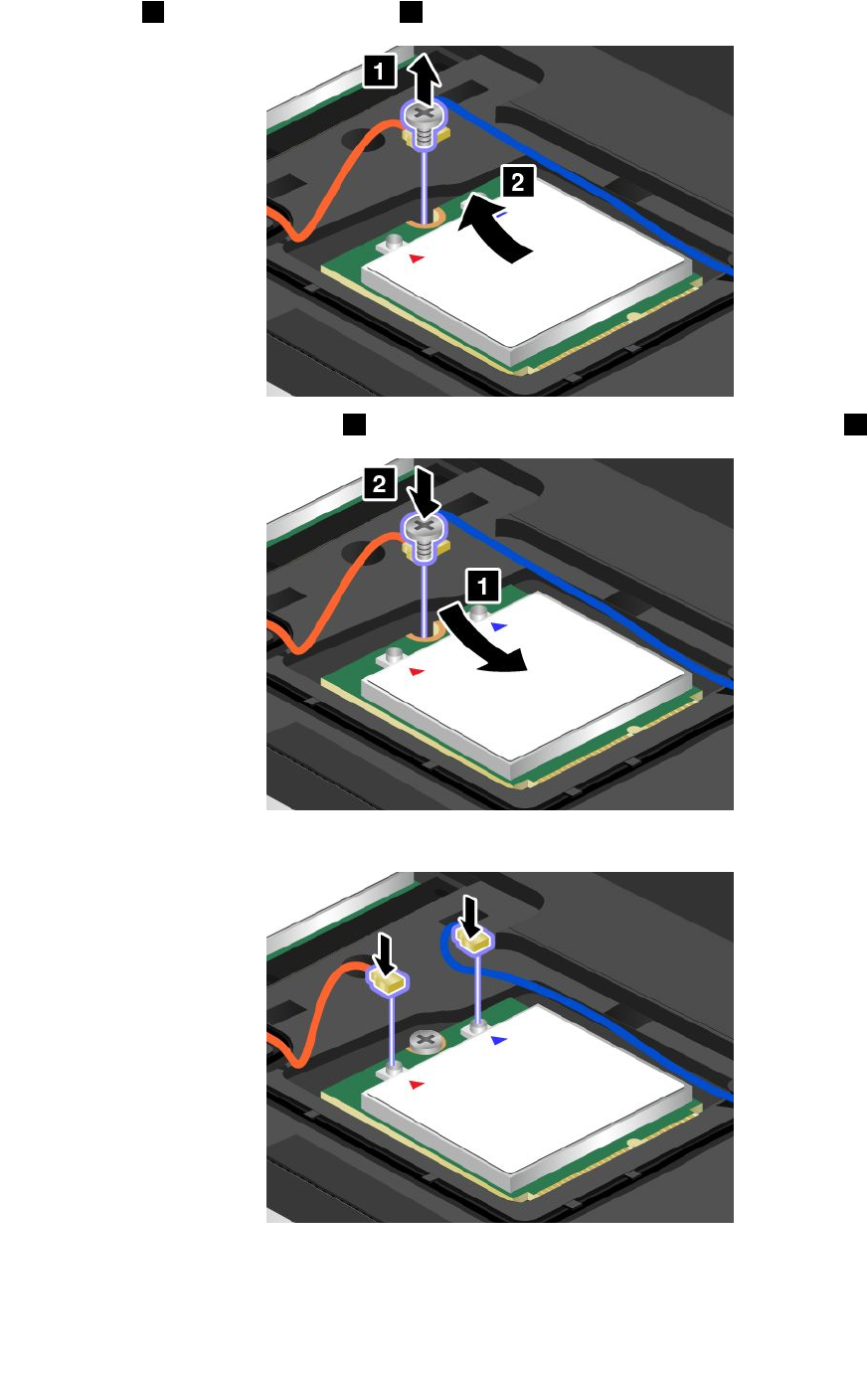 1
2
2
1