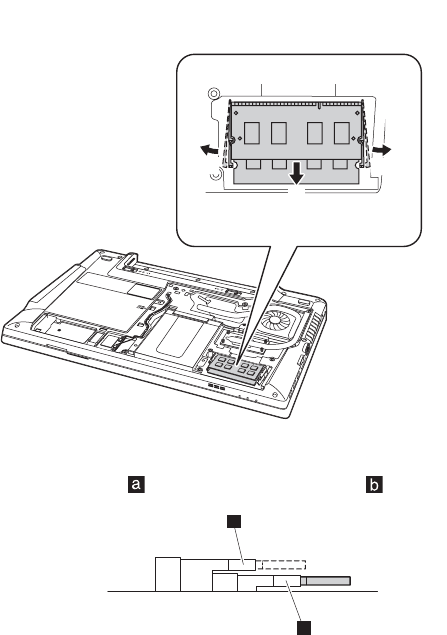 a

b