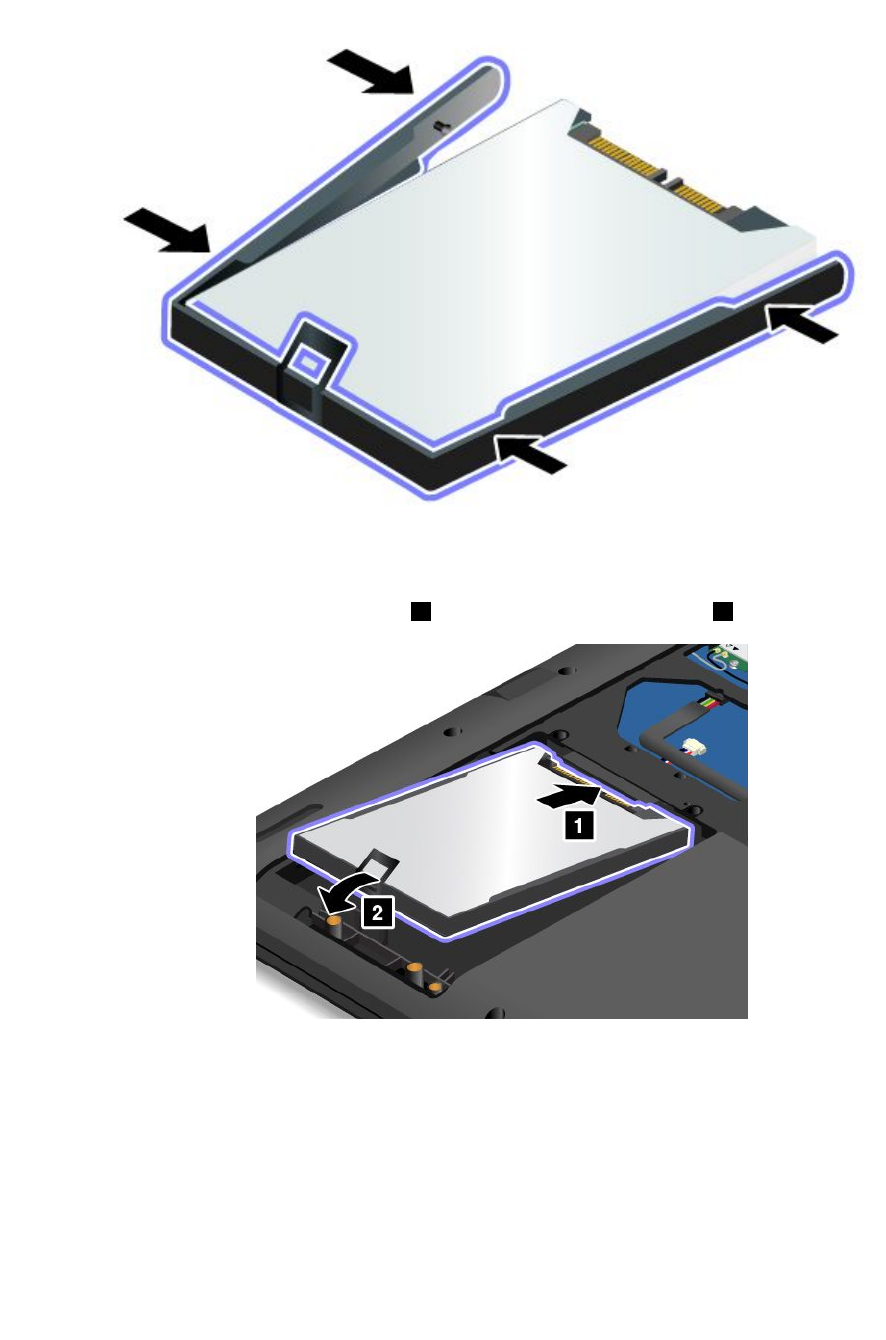 1

2