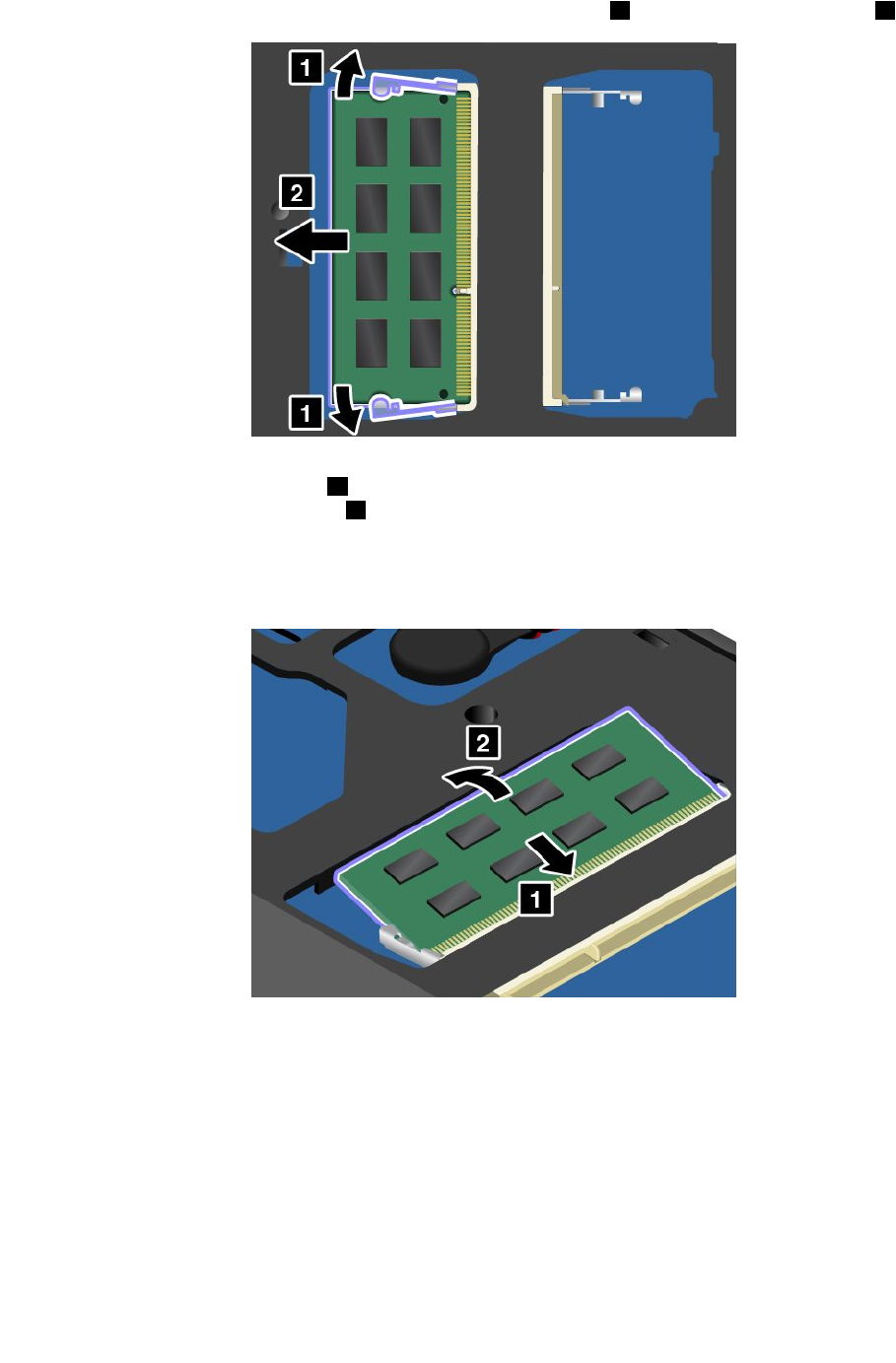 1
2
1
2
1