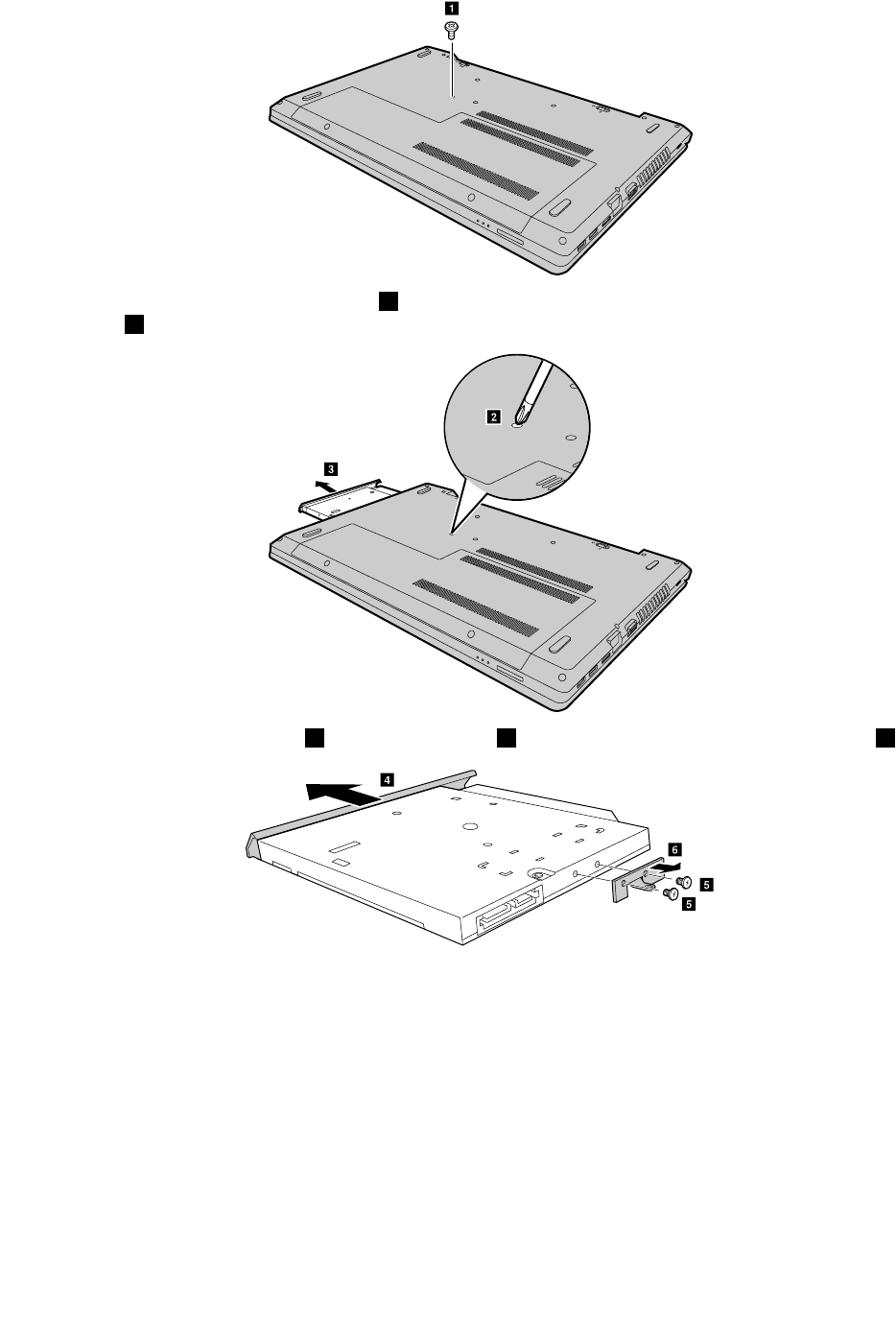 1

2

3

4

6

5

5