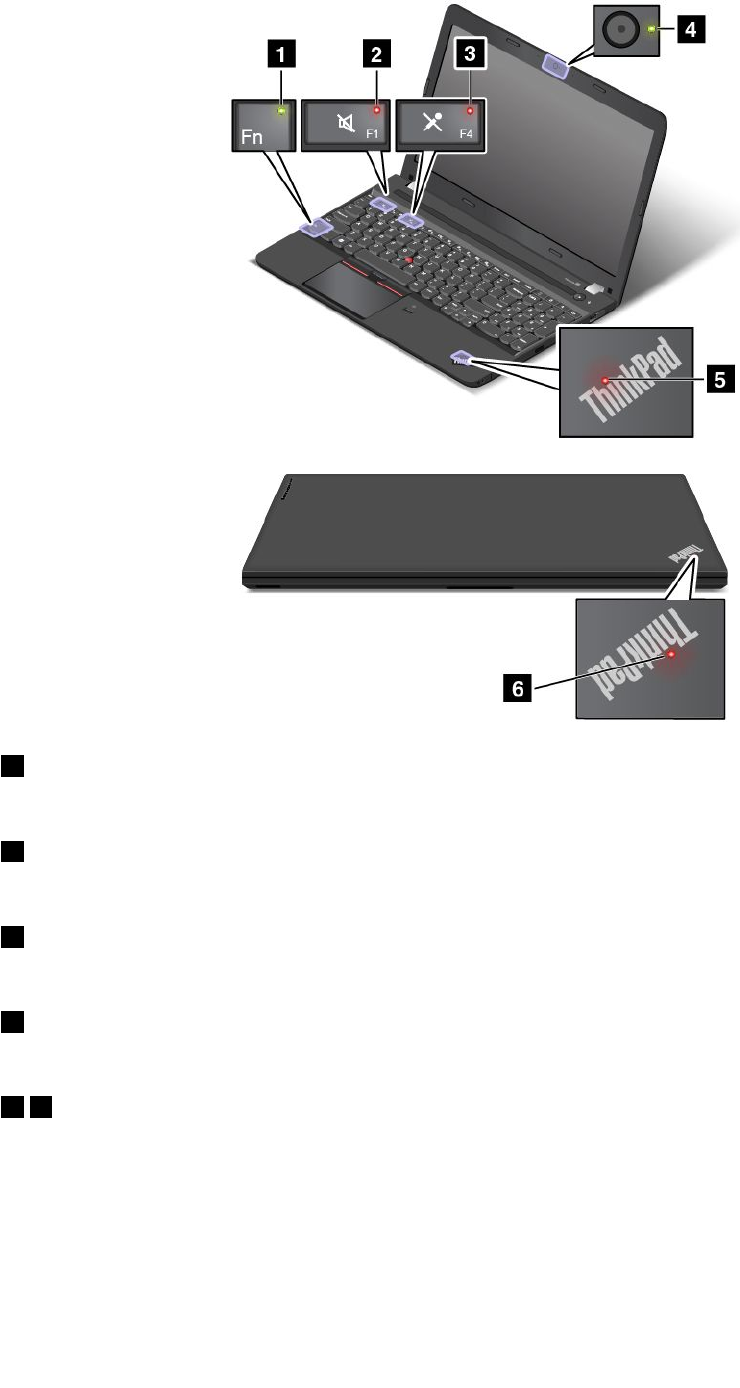 1
2
3
4
Fn
F1
F4
ThinkPad
5
ThinkPad
6