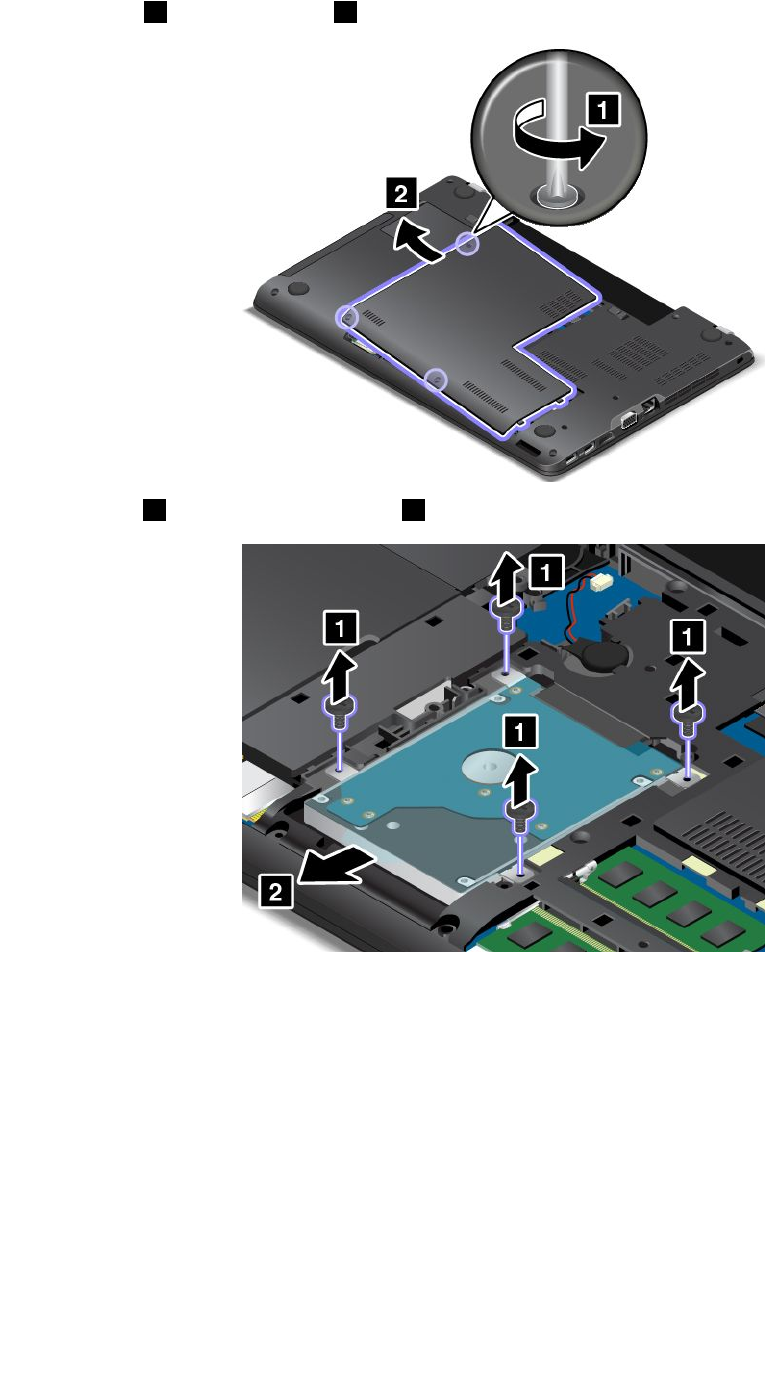 1 2

1

2

1 2

1

1

1

1

2