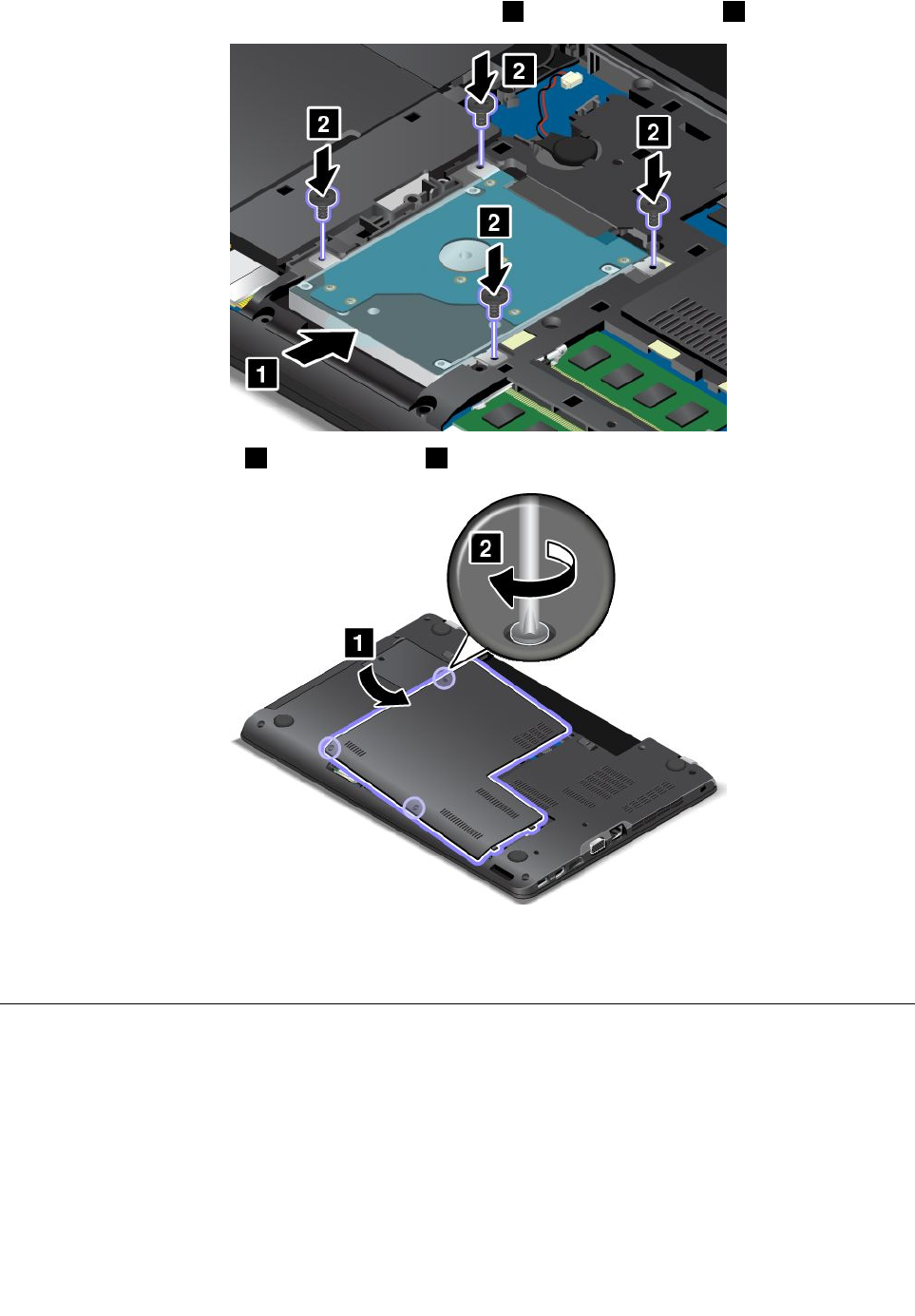 2
2
2
2
1

2
1