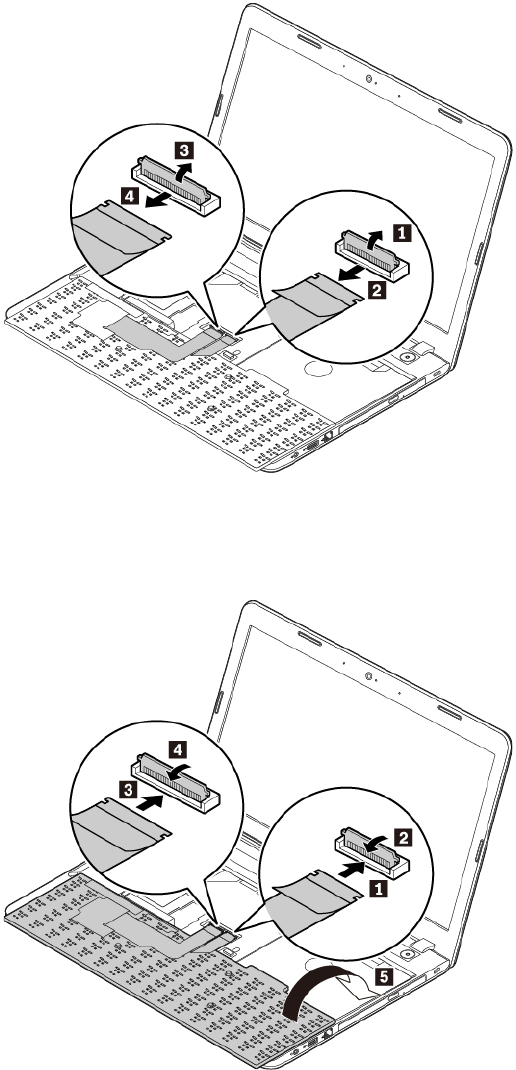 3
4
1
2

4
3
2
1
5