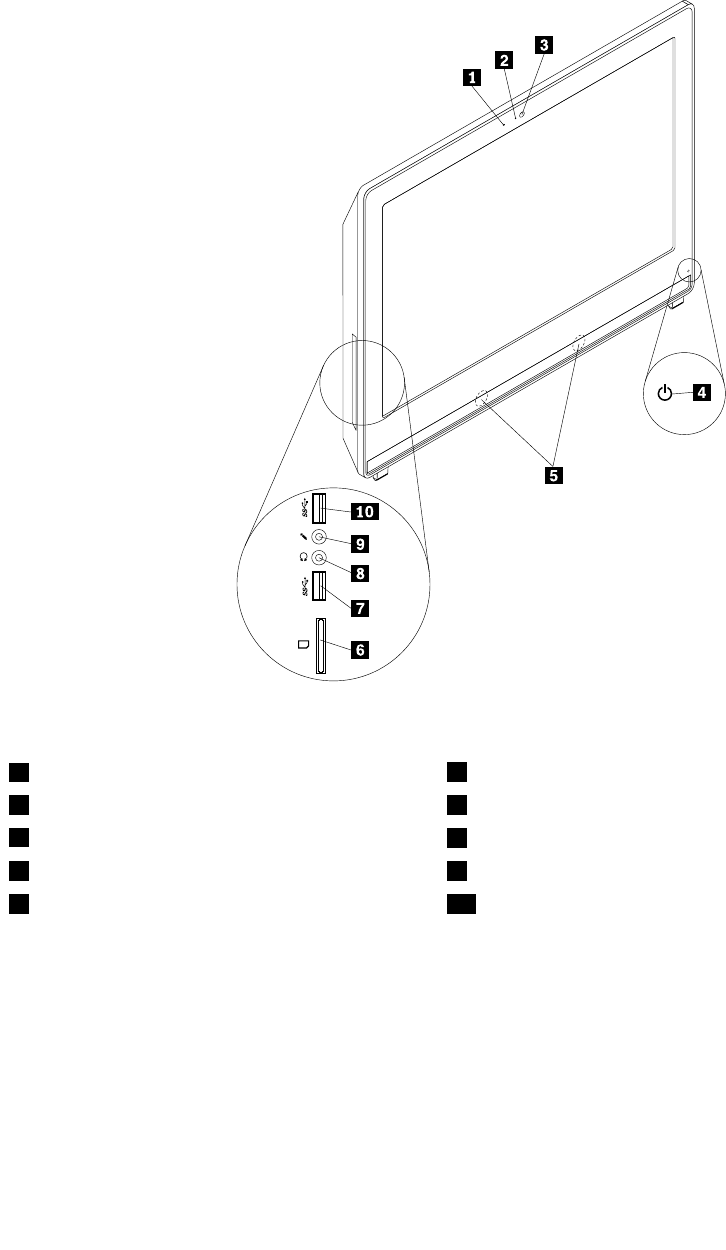 1
2
3
4
5
10
9
8
7
6