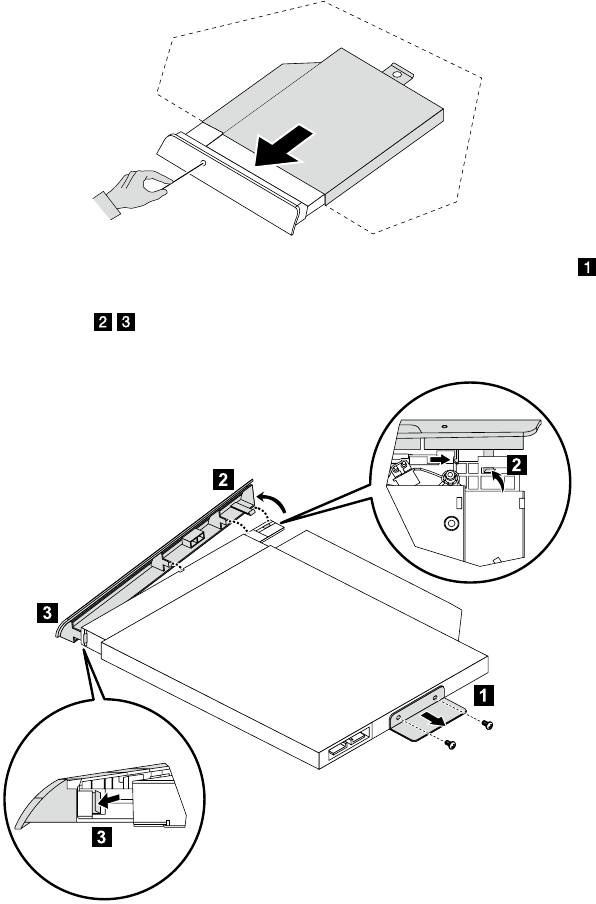 1

2 3

2

2

3

1

3