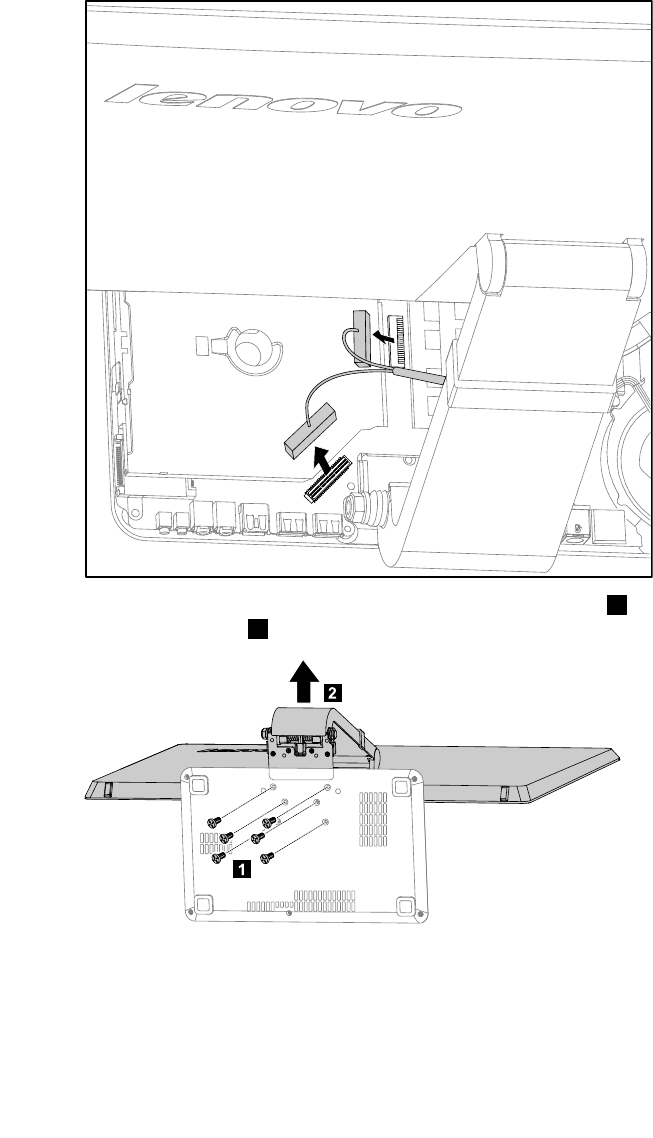 lenovo

2

1