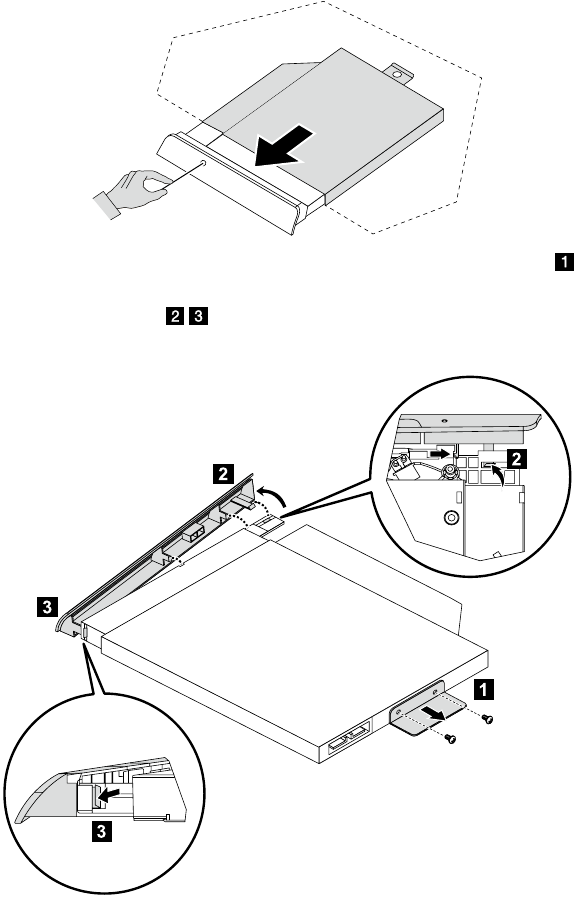 1

2 3

2

2

3

1

3