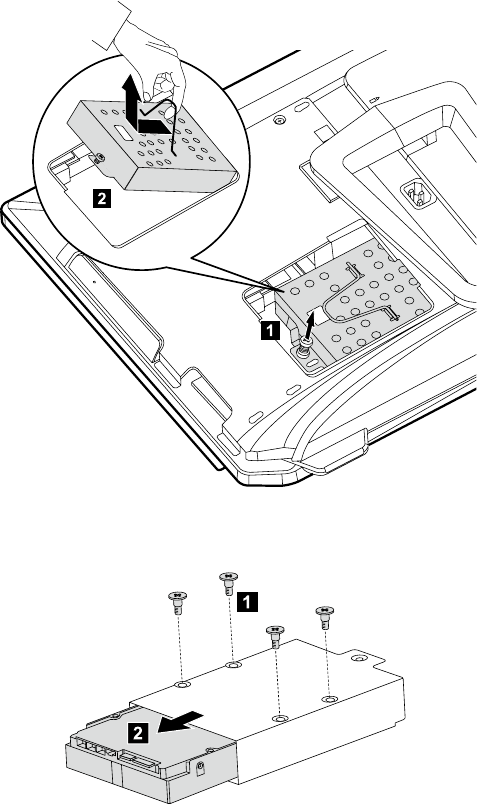 2
1

1
2