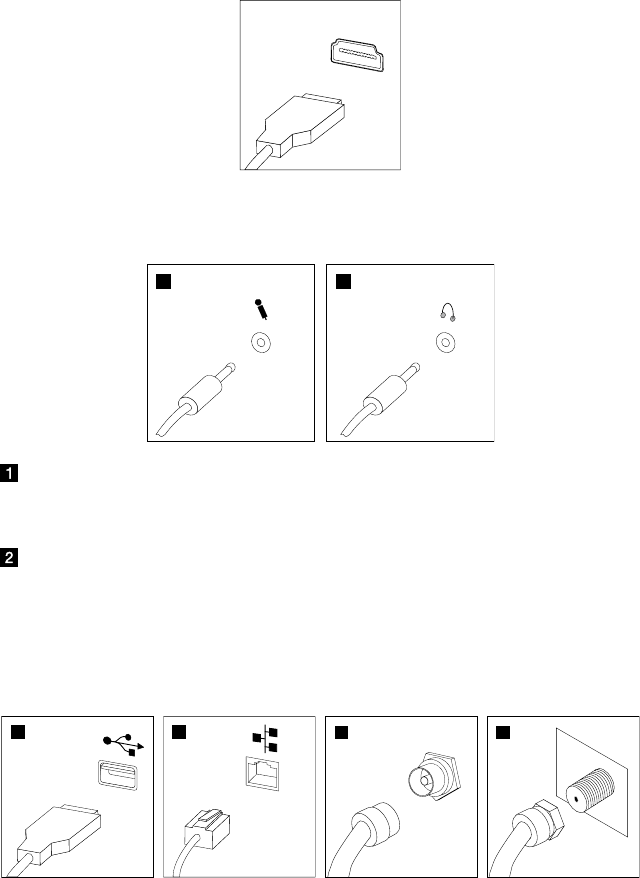 1

2