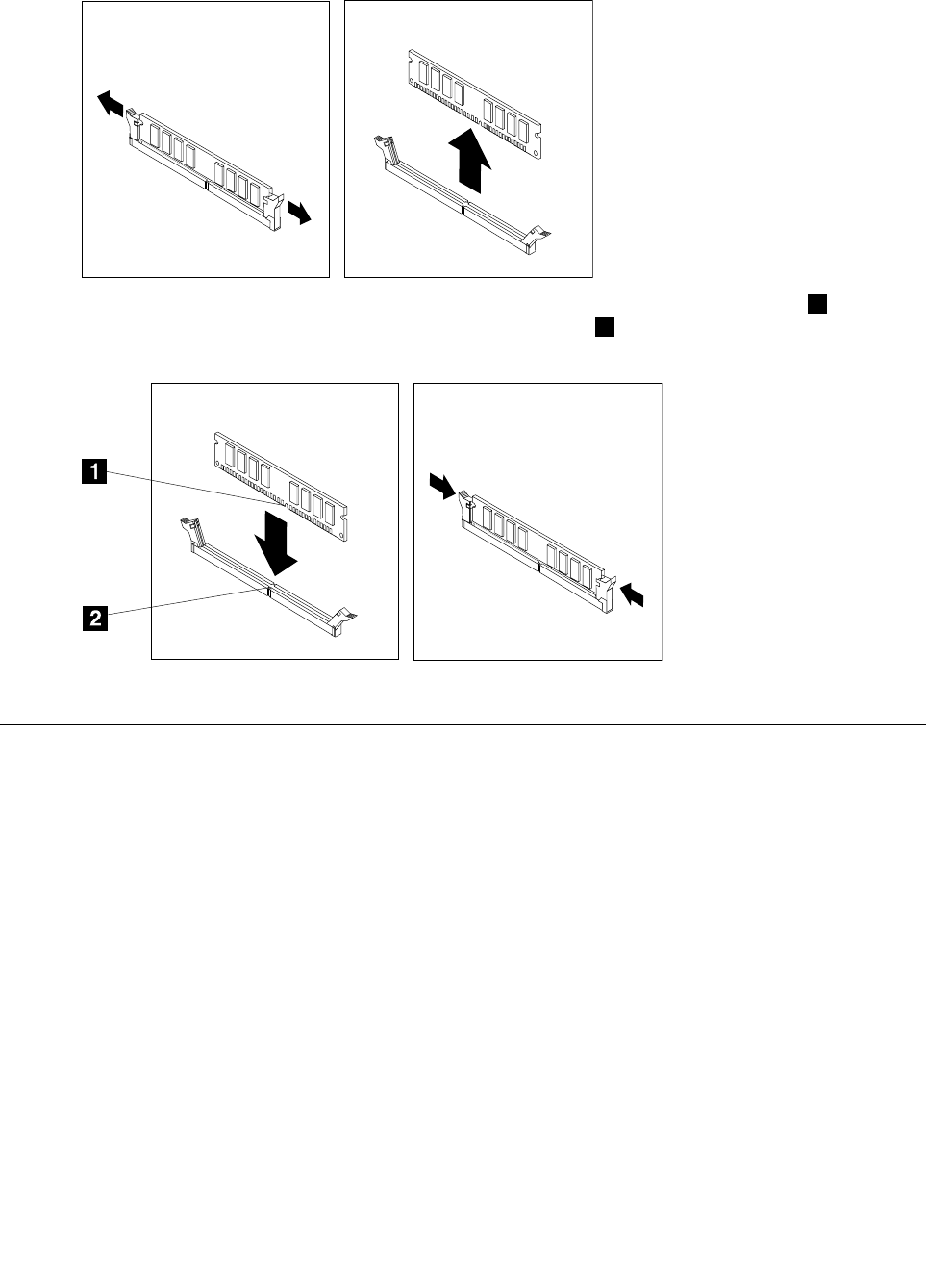 1

2