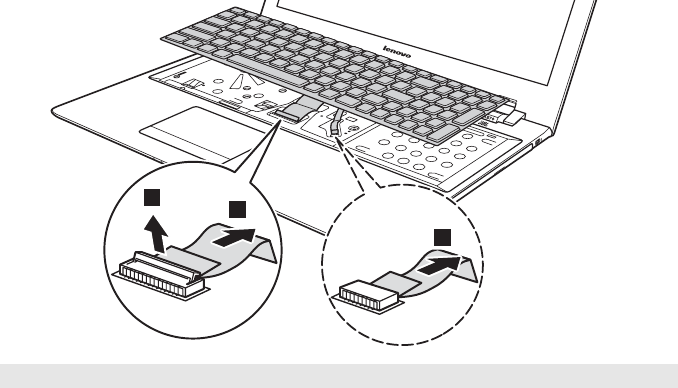 lenovo