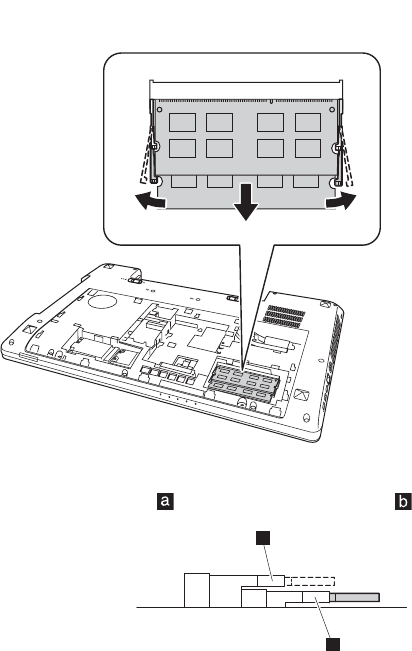 a

b