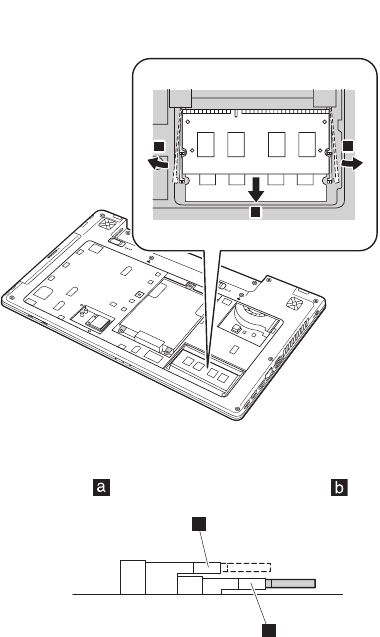 a

b