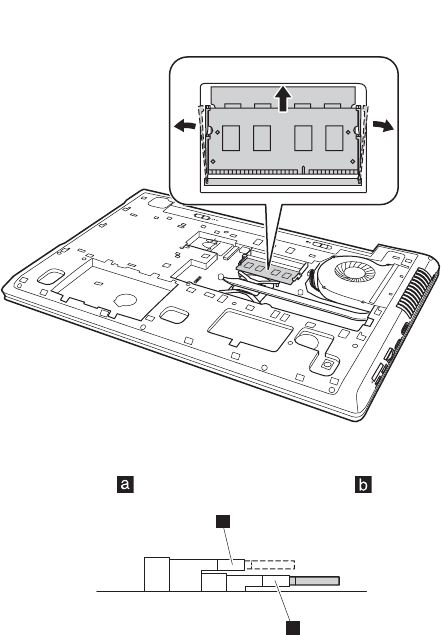 a

b