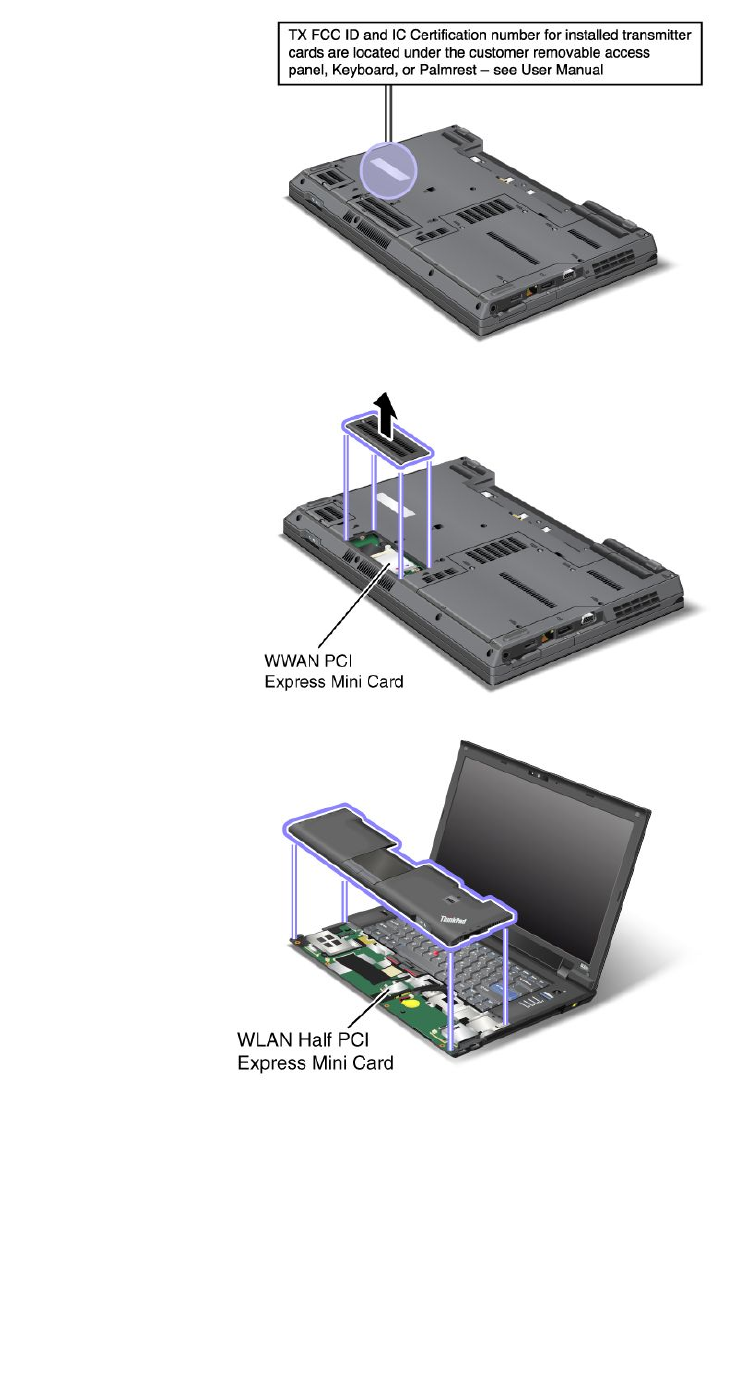 TX FCC ID and IC Certification number for installed transmitter cards are located under the customer removable access panel, Keyboard, or Palmrest – see User Manual

WWAN PCI
Express Mini Card

ThinkPad

WLAN Half PCI
Express Mini Card