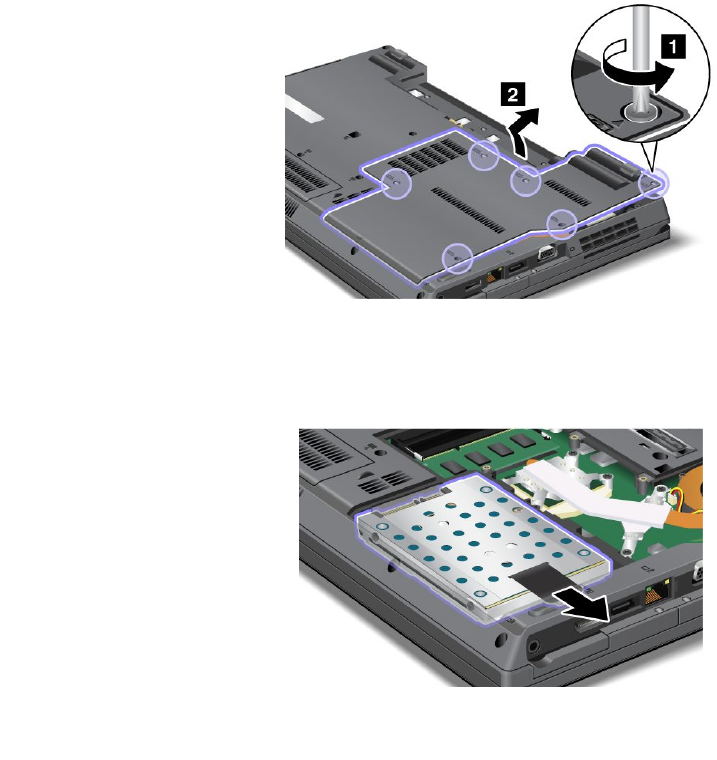 1
2