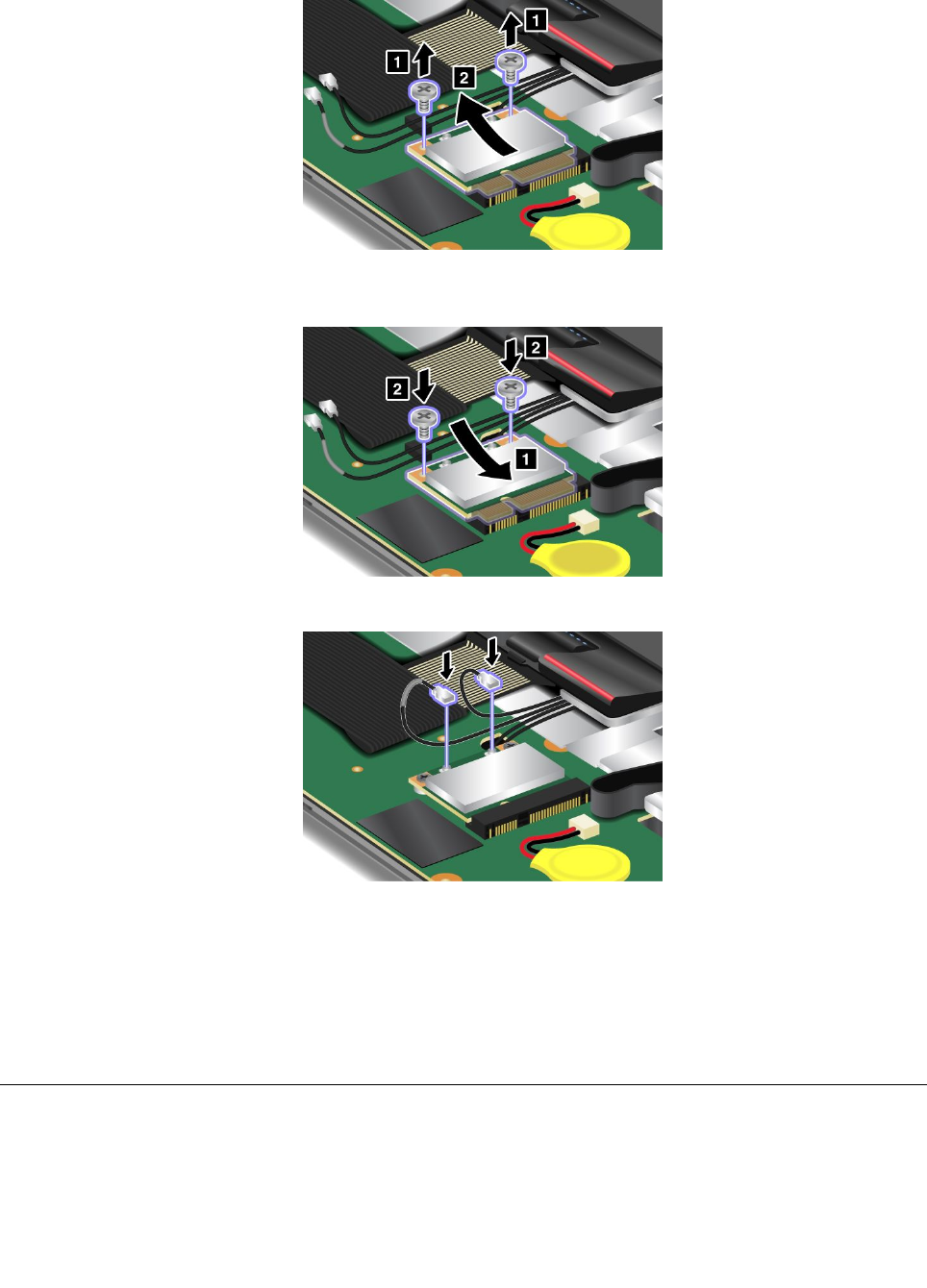 1
1
2

2
2
1