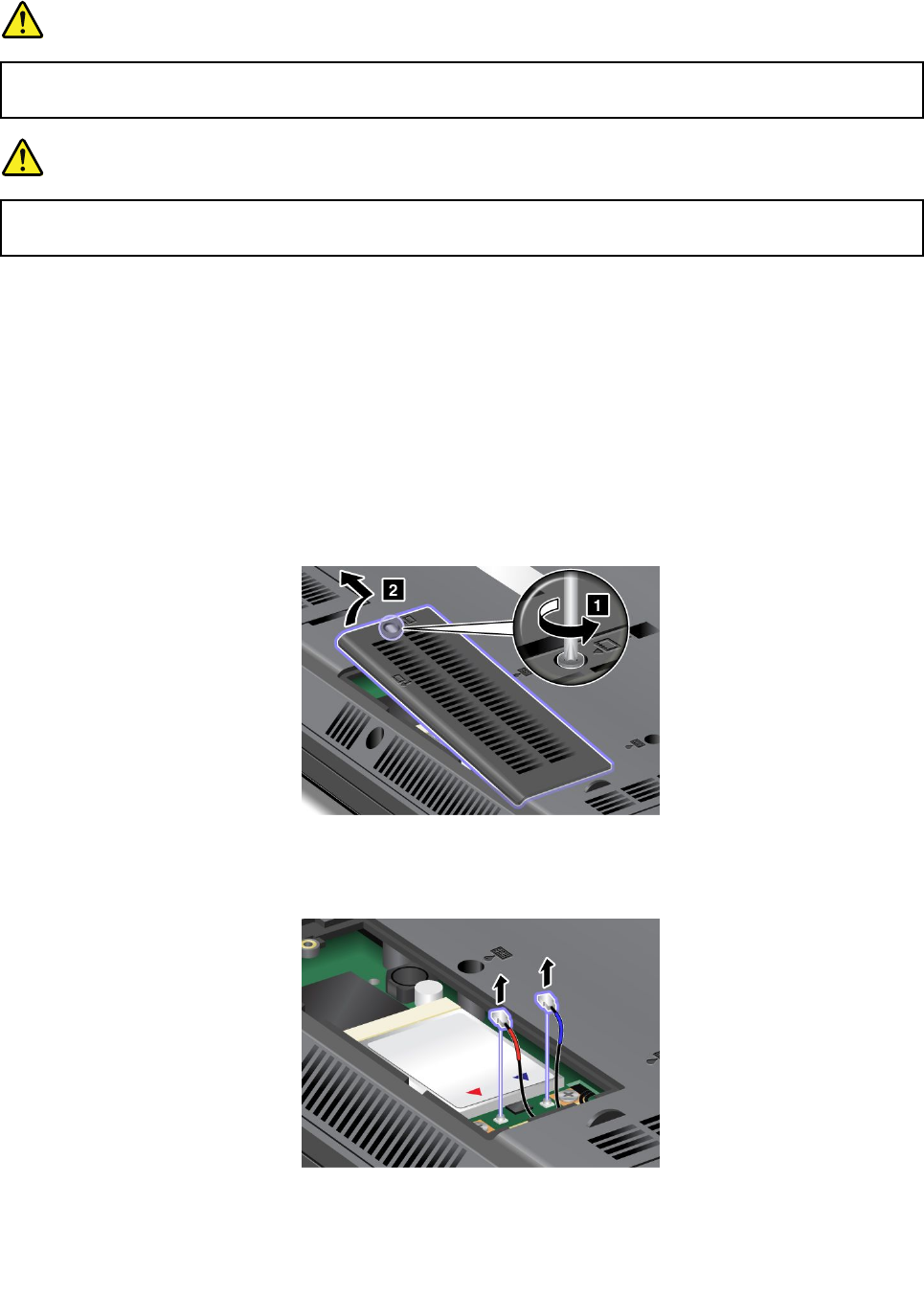 2

1