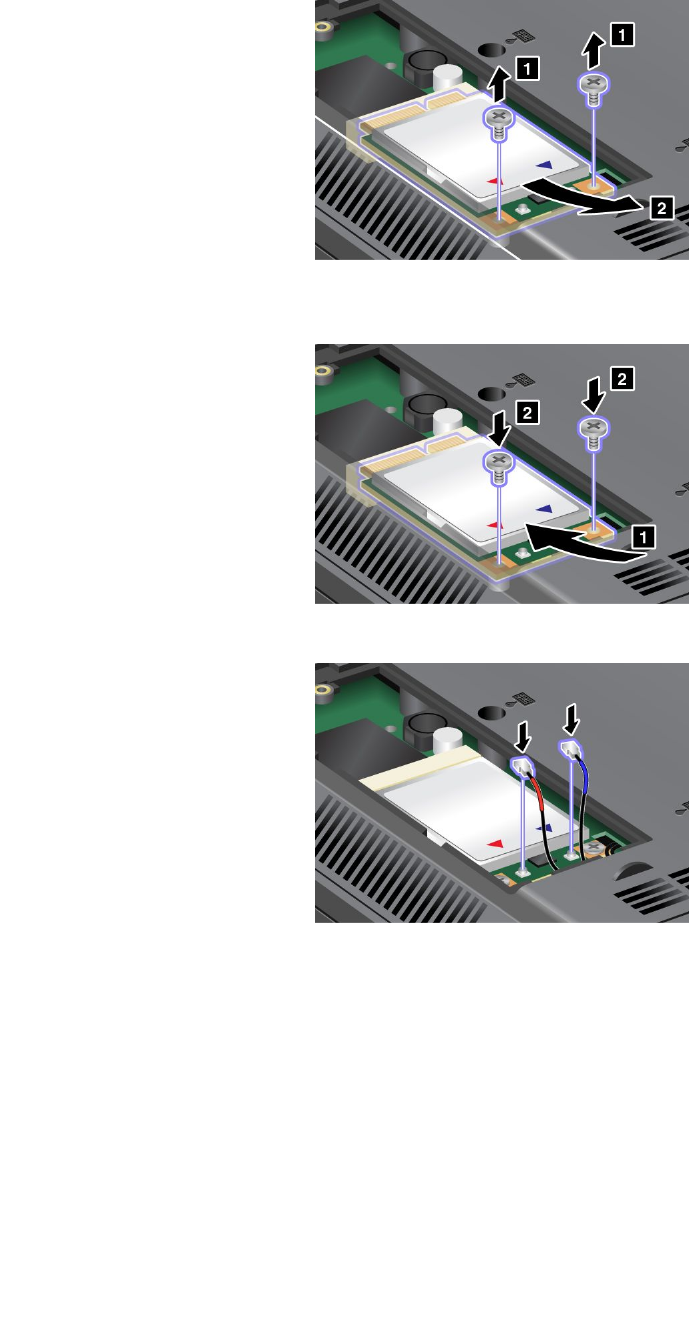 1
1
2

2
2
1