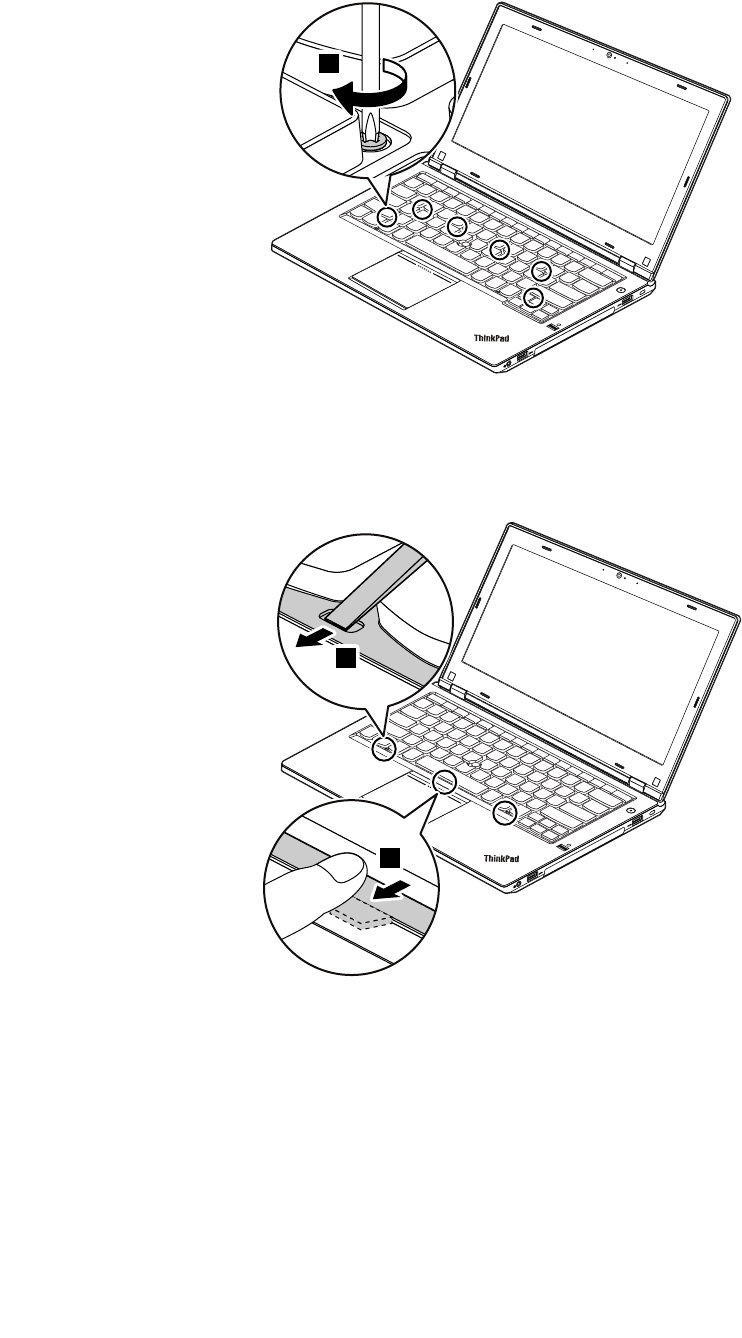 ThinkPad

ThinkPad