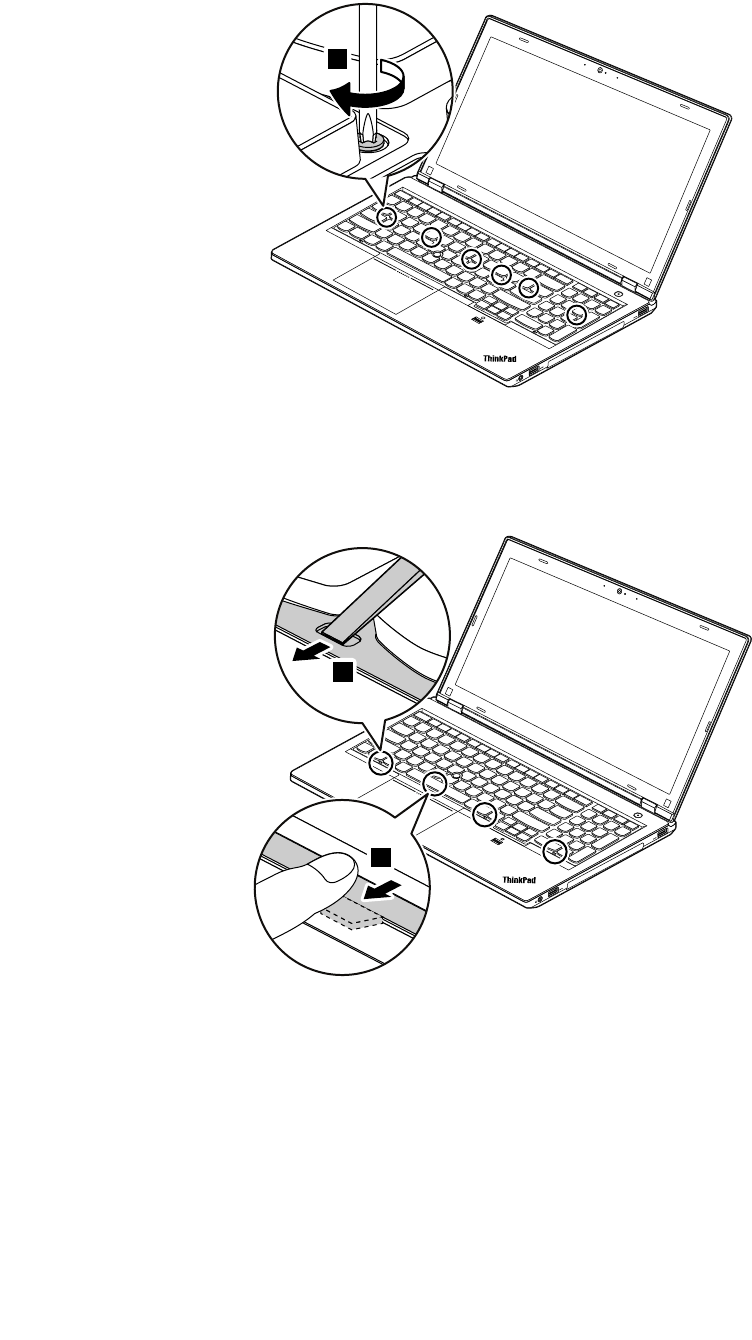 ThinkPad

ThinkPad