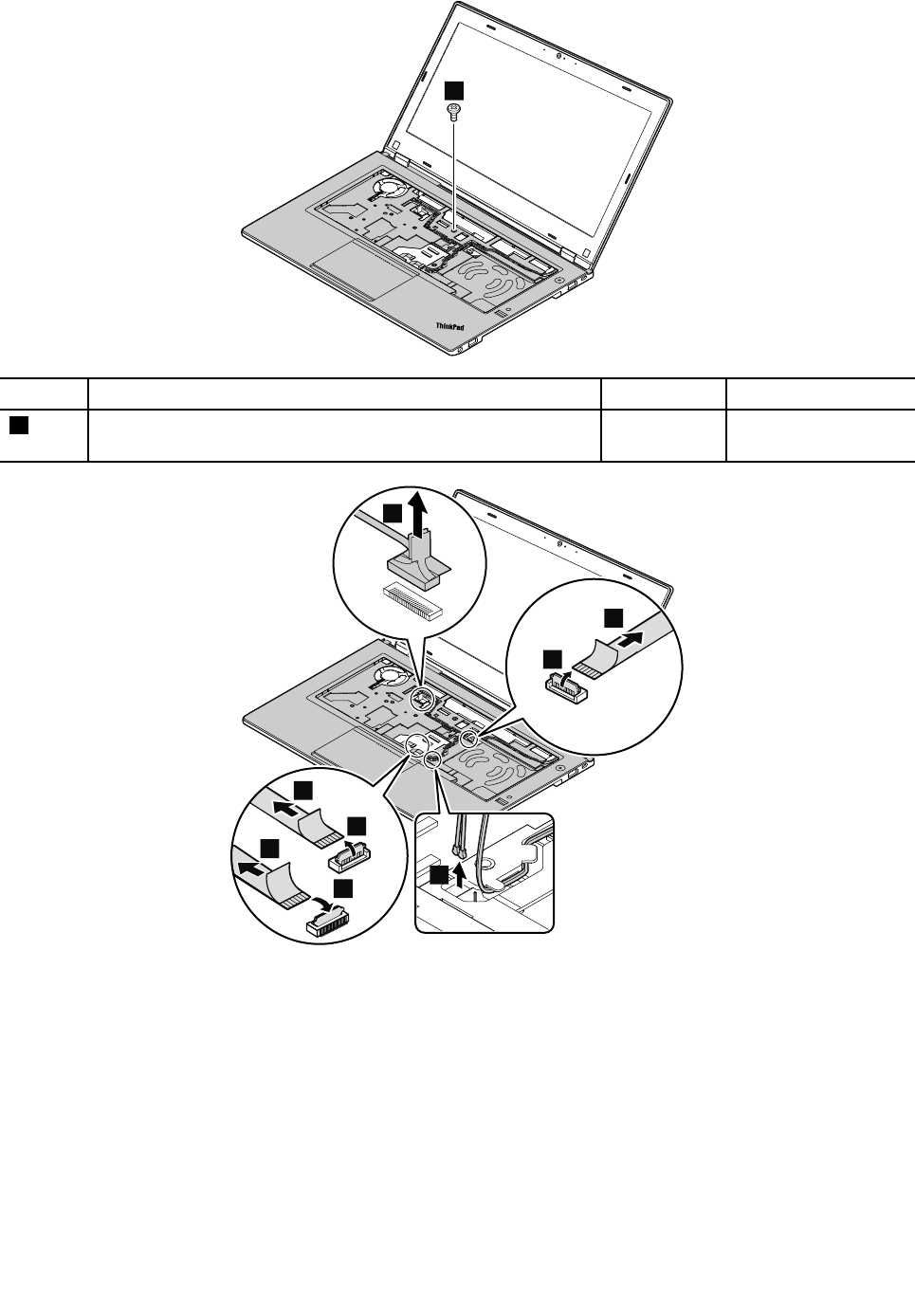 ThinkPad