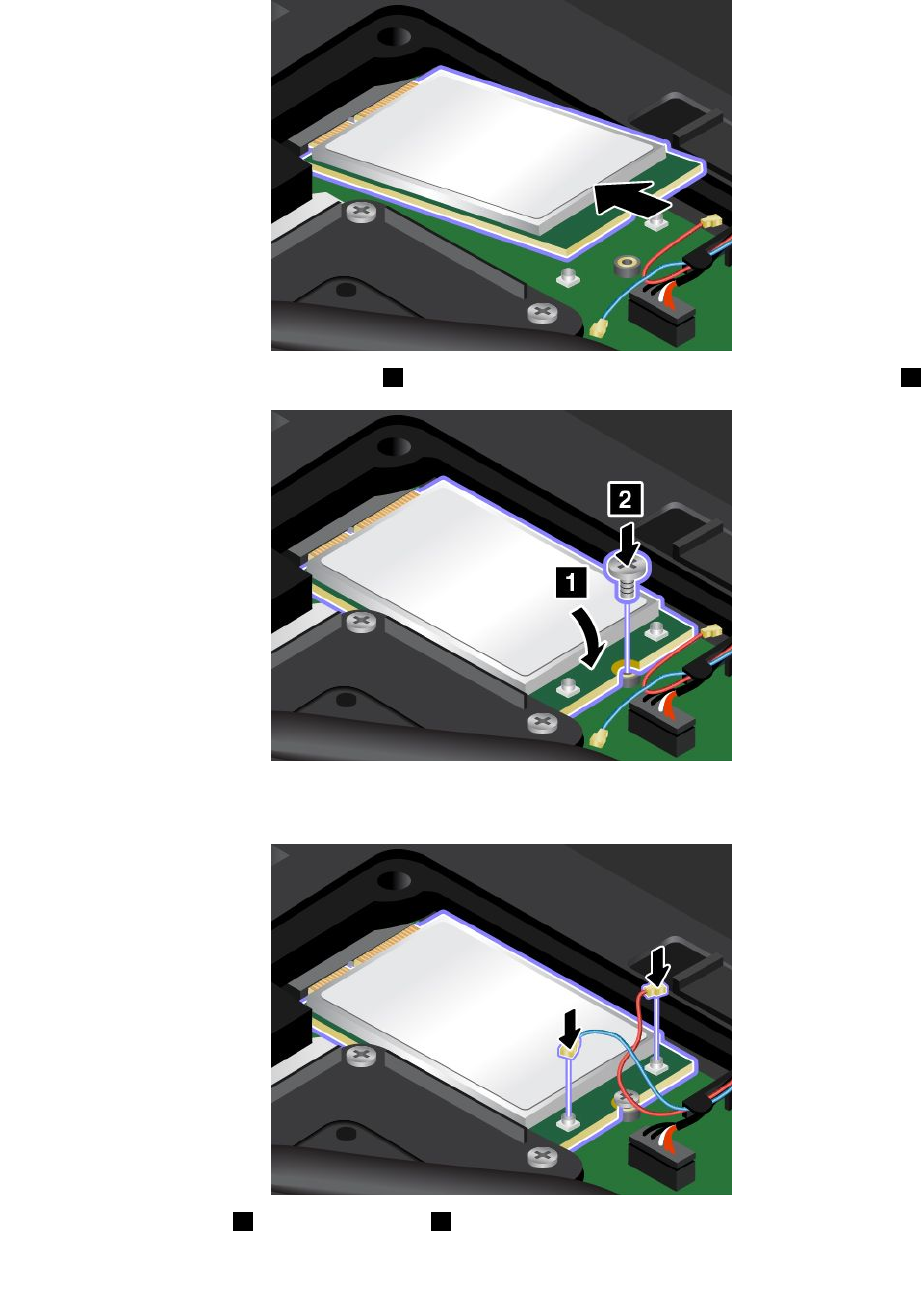 2

1