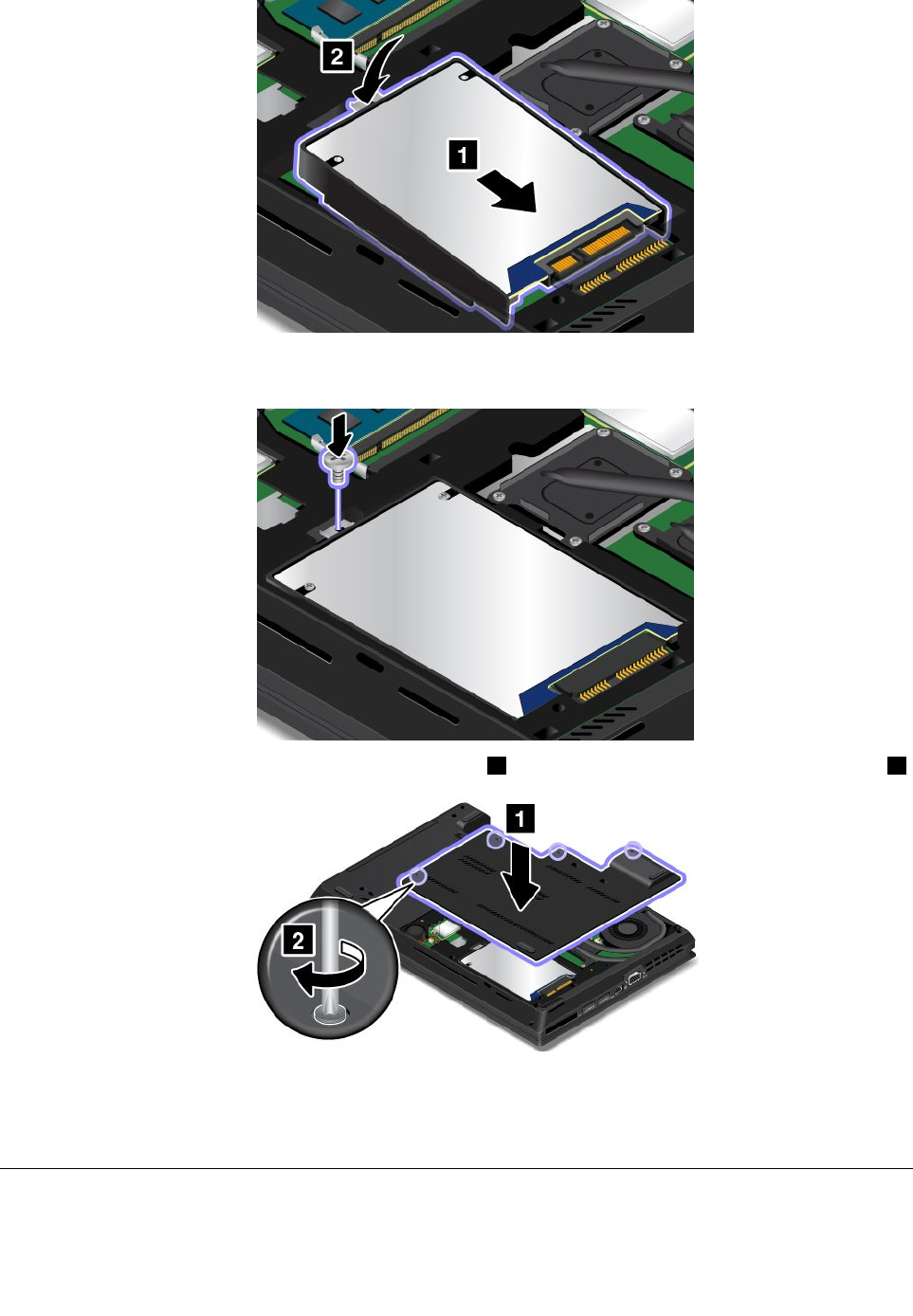 2

1

1

2