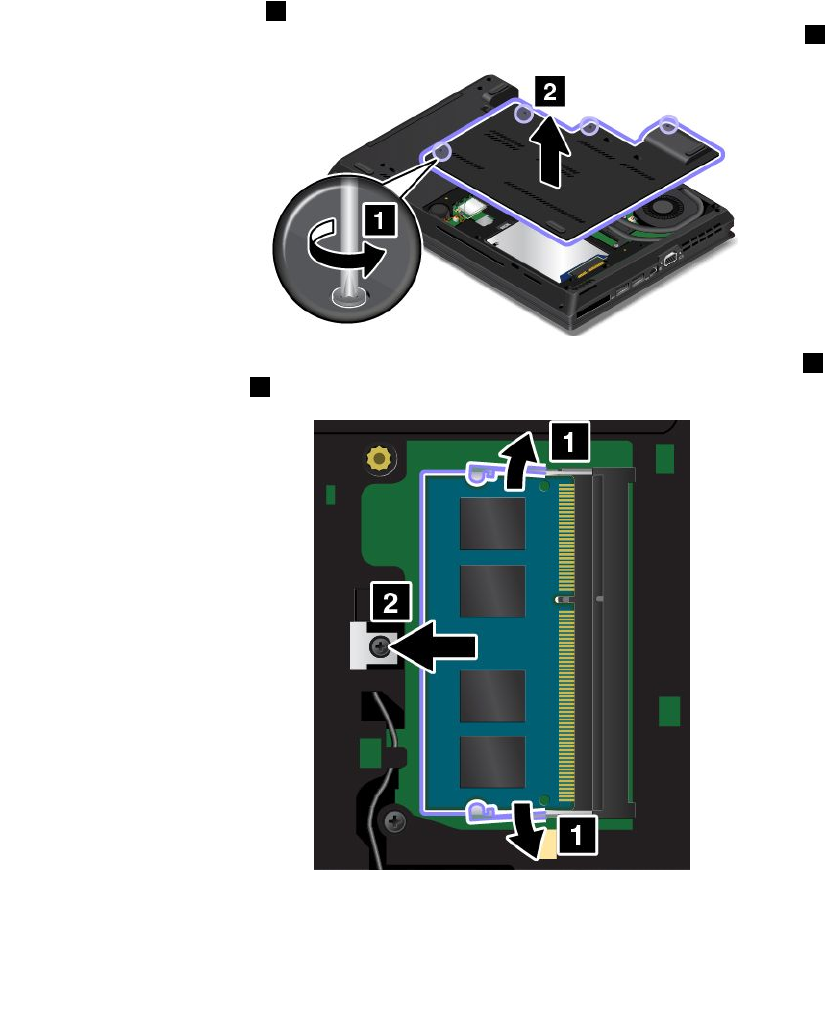 2

1

1

2

1