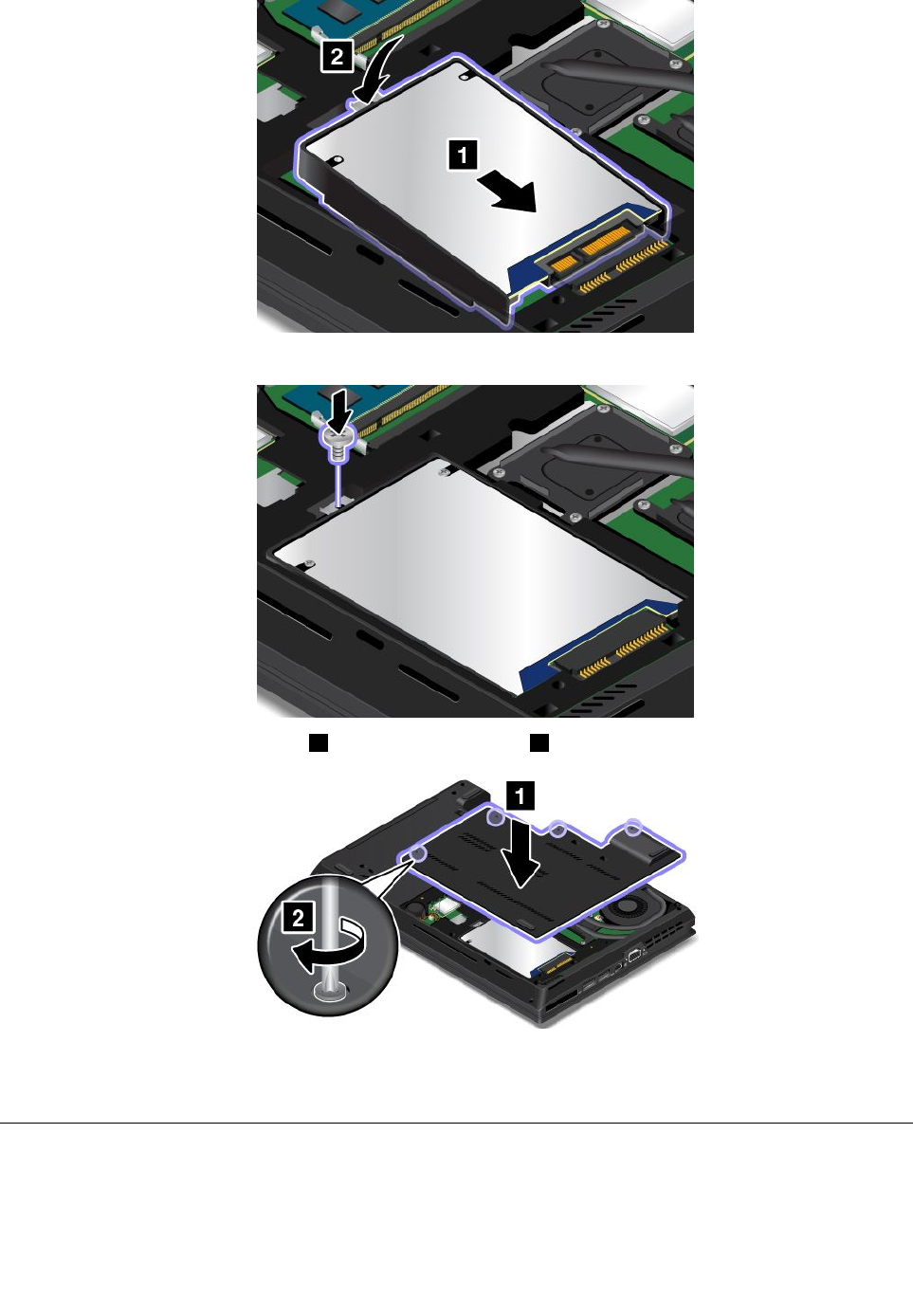 2

1

1

2