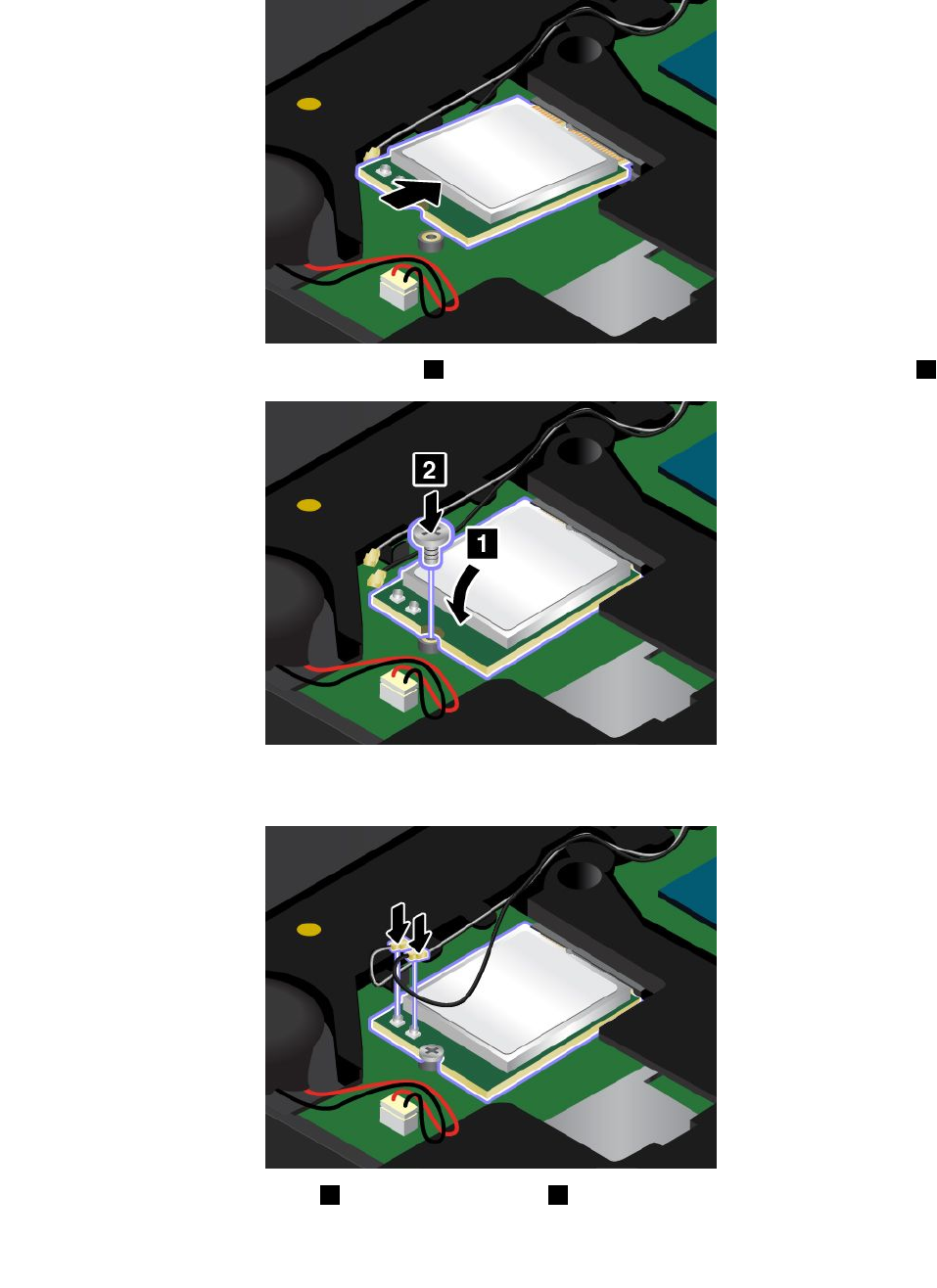 2

1