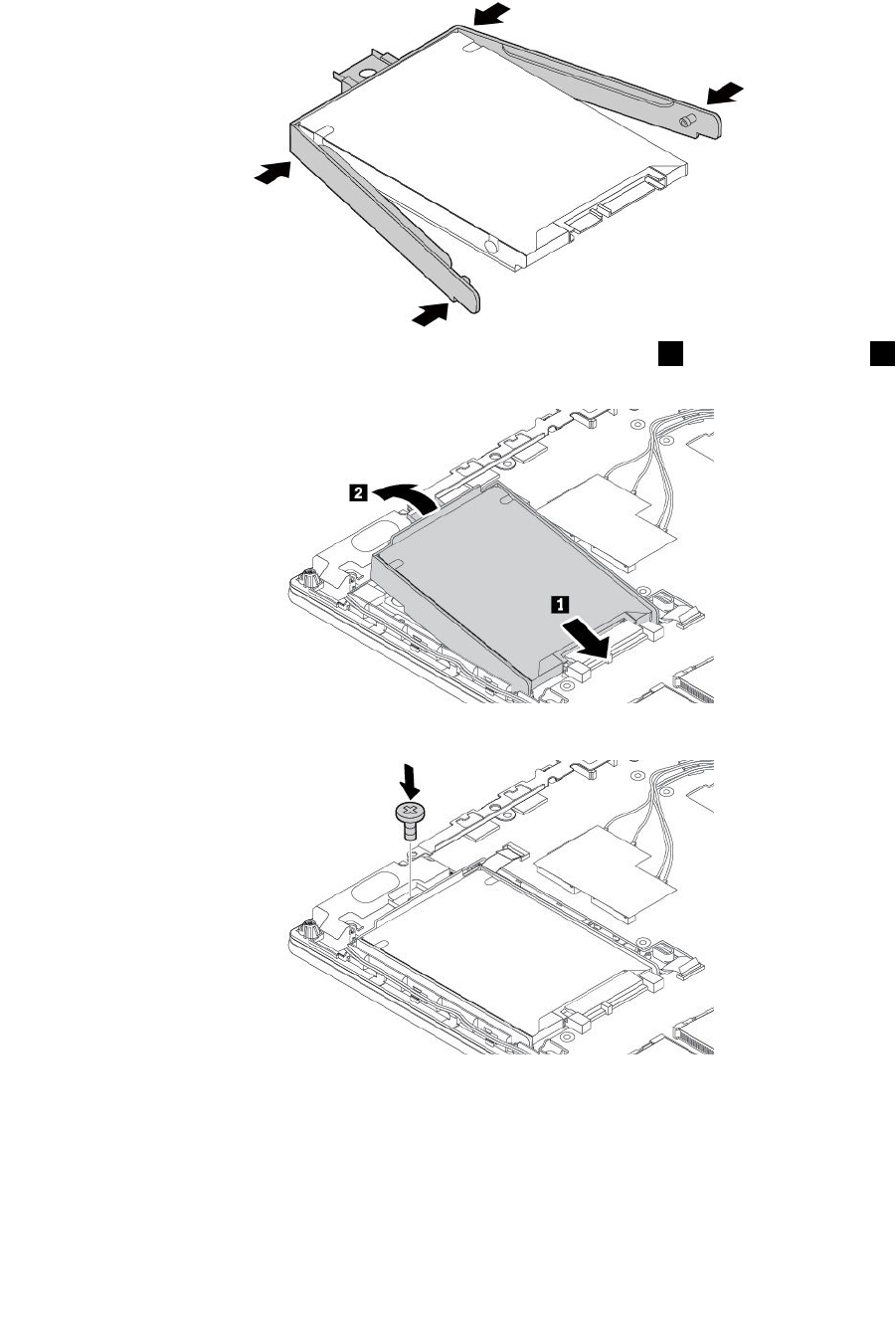 2

1