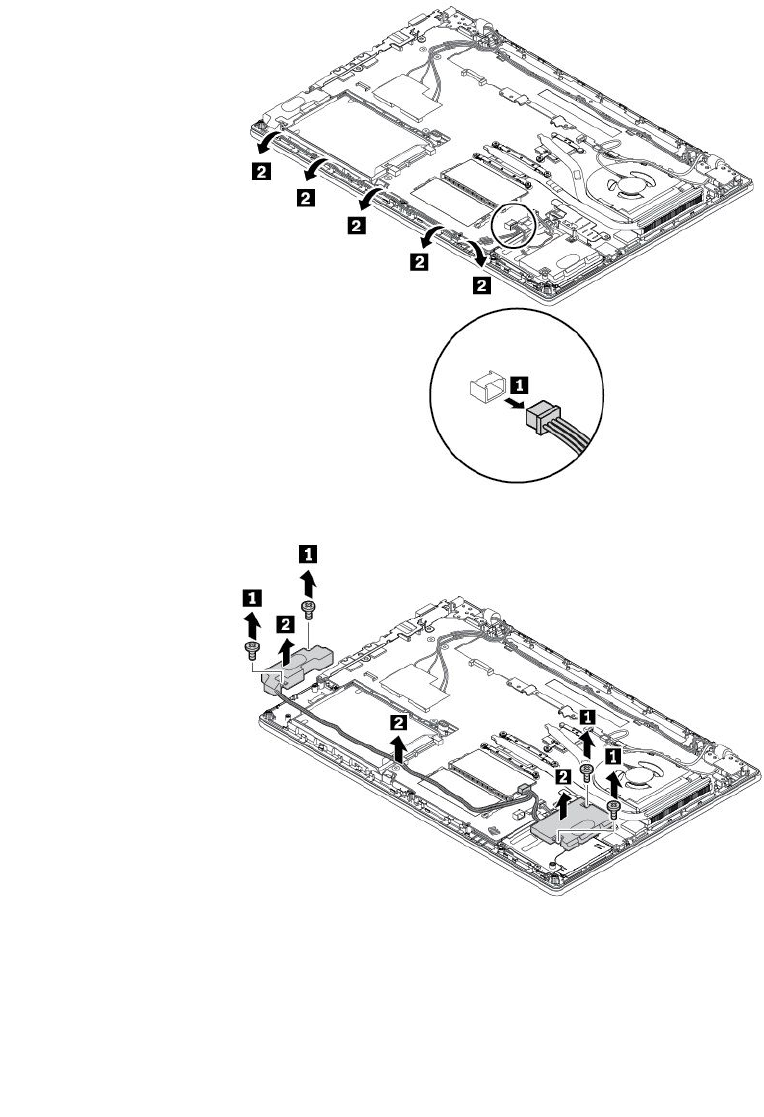 2
2
2
2
2
1
1
1
2
2
1
1
2