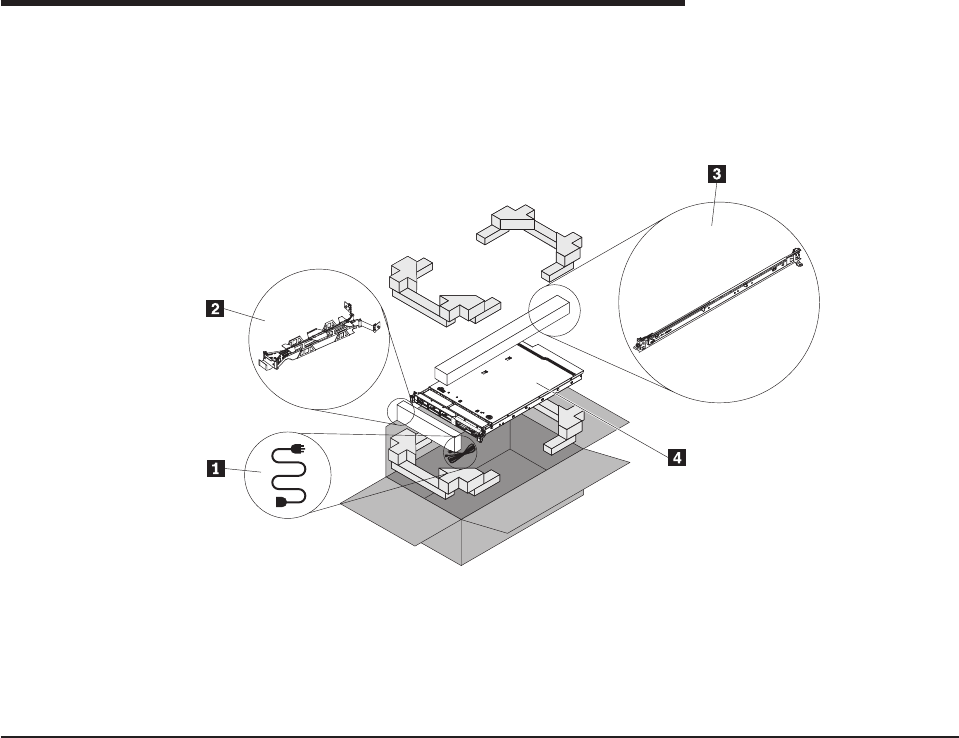 3

2

1

4