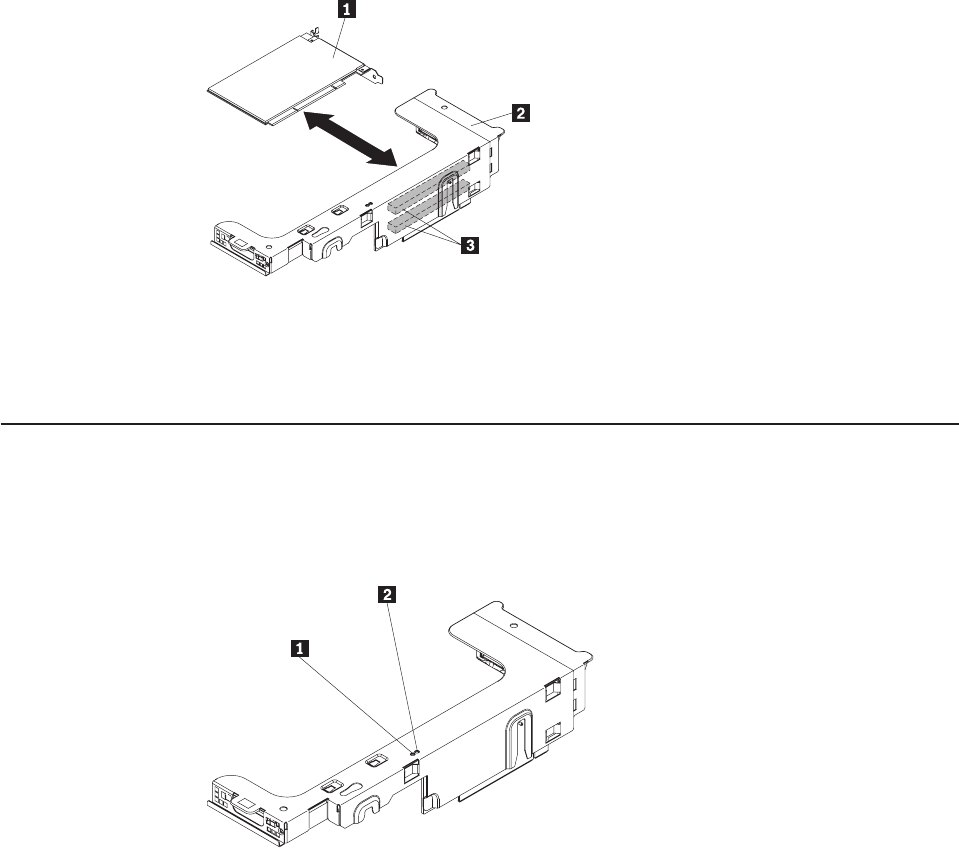 1
2
3

2
1