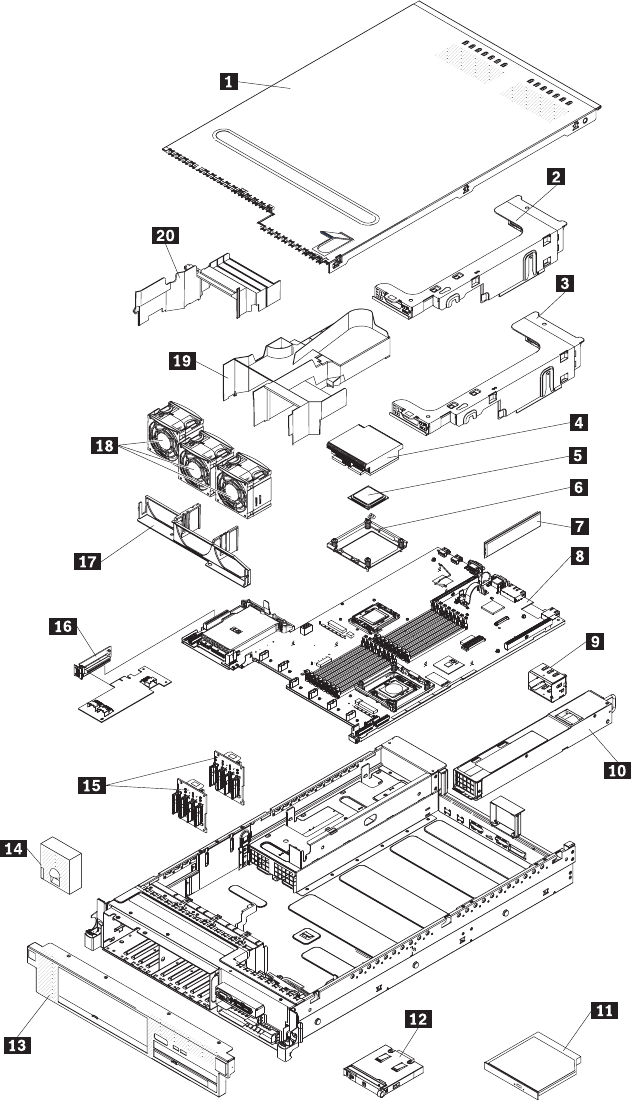 1
2
20
3
19
4
18
5
6
7
17
8
16
9
10
15
14
13
12
11