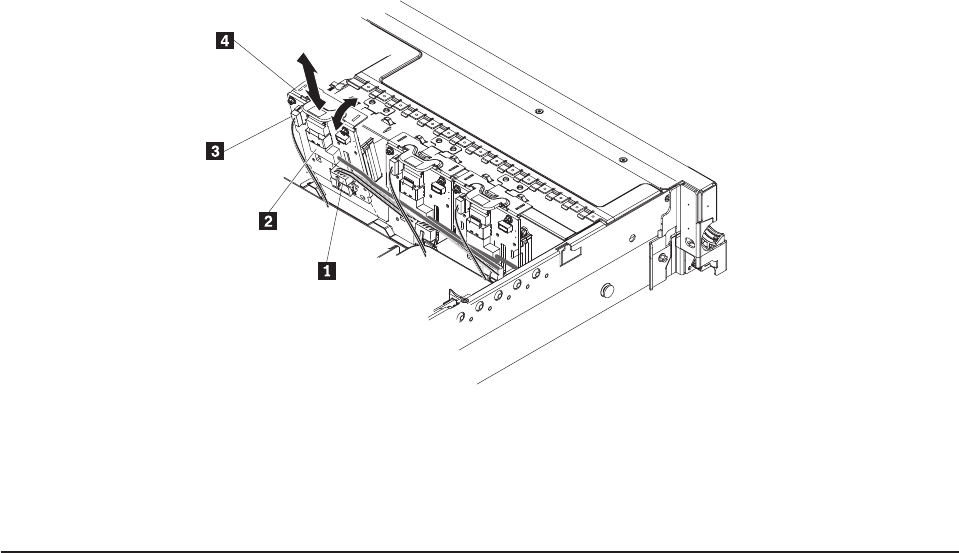 4
3
2
1