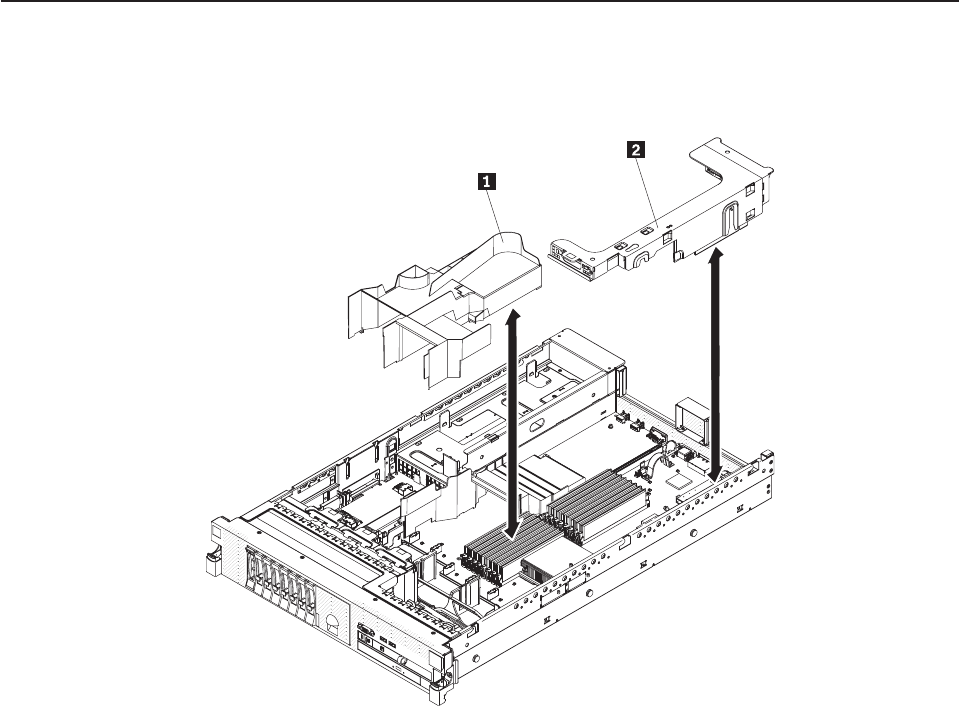 1

2