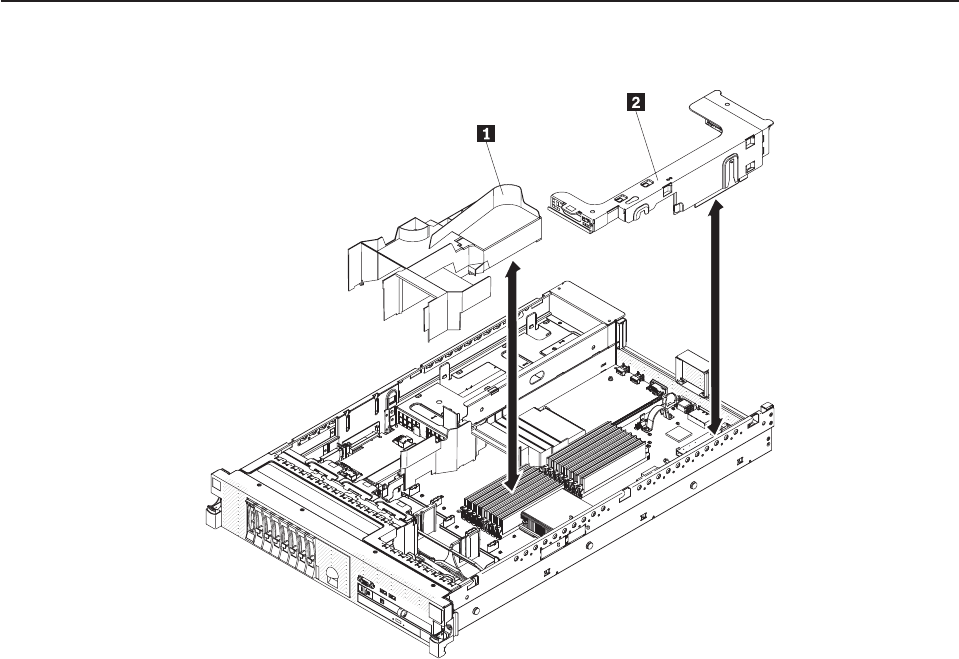 1

2