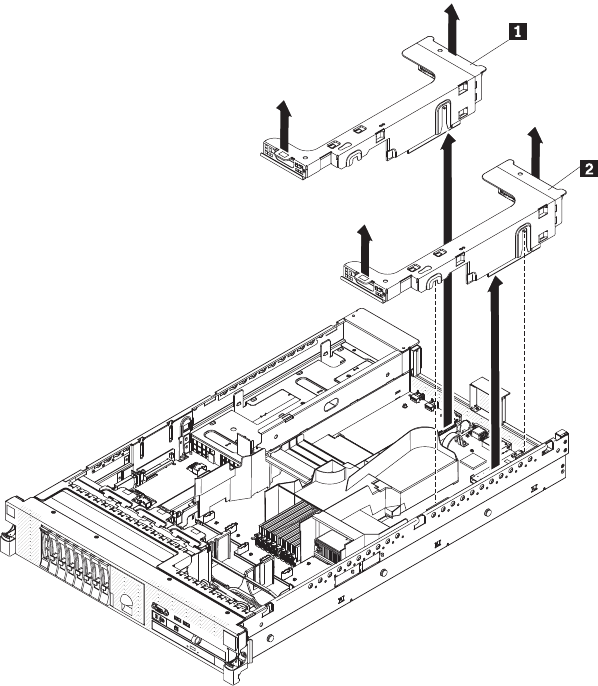 1

2