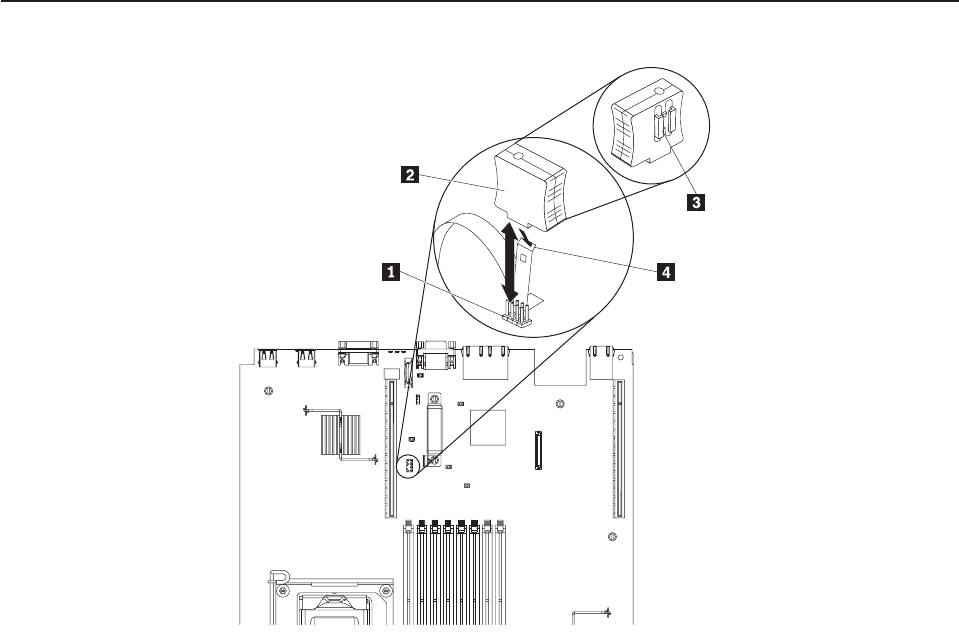 2
3
1
4