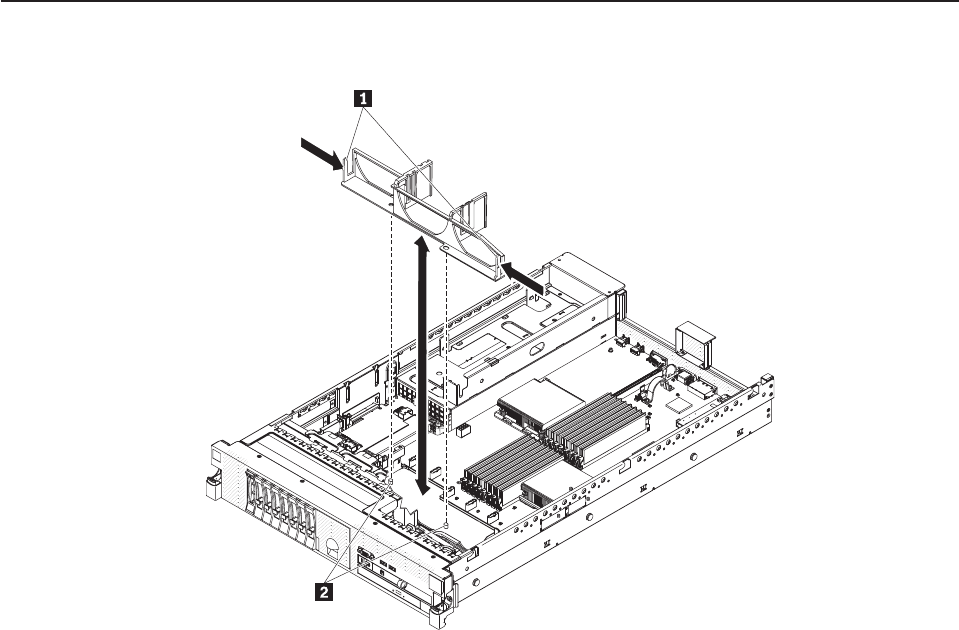 1

2