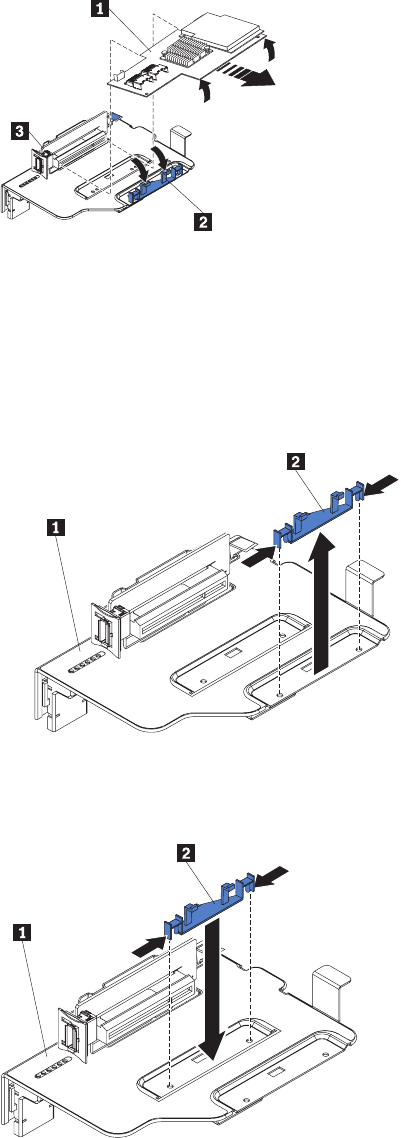 1
3
2

2
1

2
1