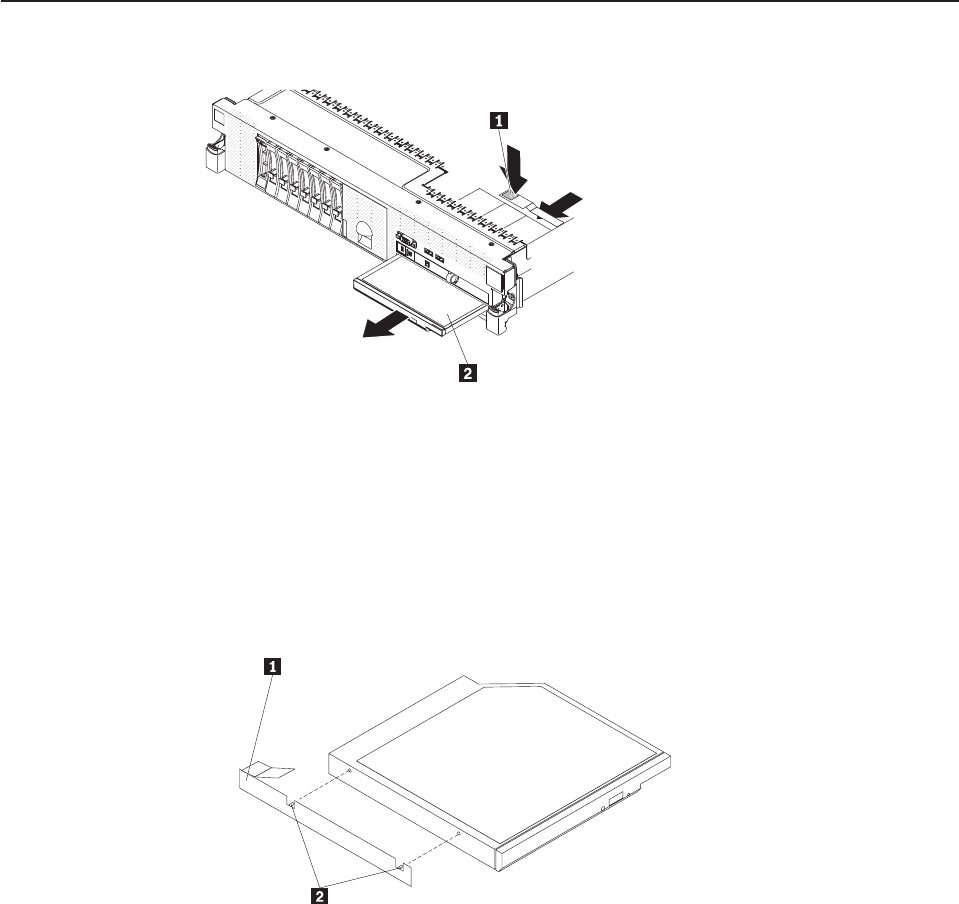 1

2

1

2